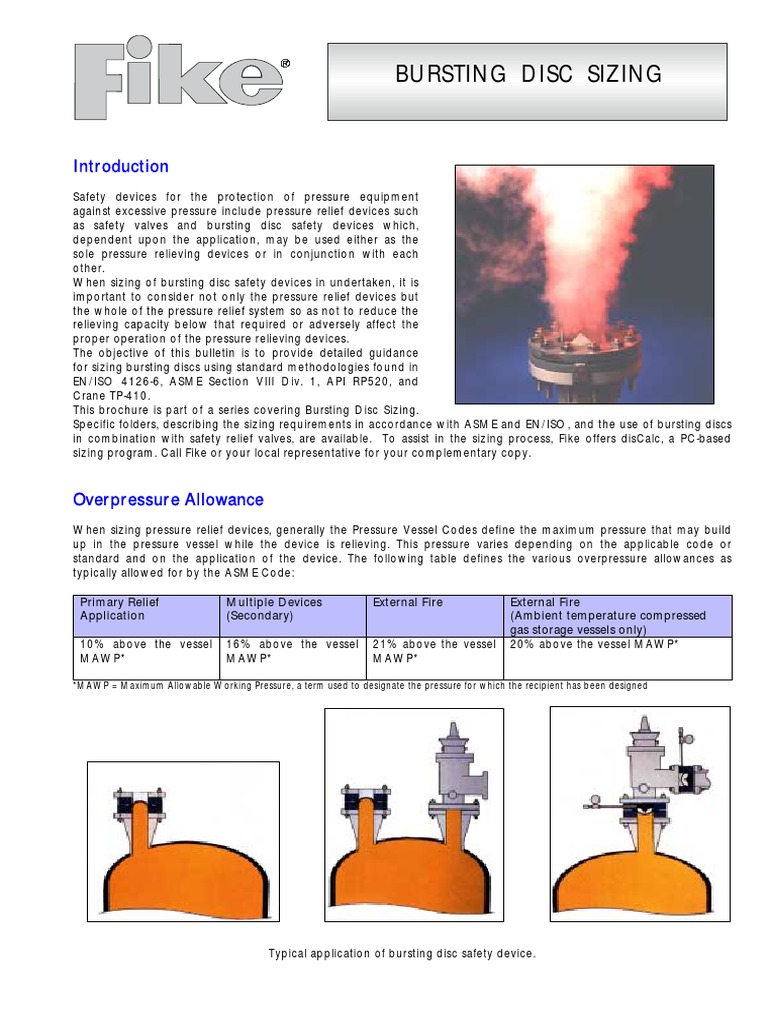 Fike®

BURSTING DISC SIZING

Introduction

Safety devices for the protection of pressure equipment against excessive pressure include pressure relief devices such as safety valves and bursting disc safety devices which, dependent upon the application, may be used either as the sole pressure relieving devices or in conjunction with each other.
When sizing of bursting disc safety devices in undertaken, it is important to consider not only the pressure relief devices but the whole of the pressure relief system so as not to reduce the relieving capacity below that required or adversely affect the proper operation of the pressure relieving devices.
The objective of this bulletin is to provide detailed guidance for sizing bursting discs using standard methodologies found in EN/ISO 4126-6, ASME Section VIII Div. 1, API RP520, and Crane TP-410.
This brochure is part of a series covering Bursting Disc Sizing. Specific folders, describing the sizing requirements in accordance with ASME and EN/ISO, and the use of bursting discs in combination with safety relief valves, are available. To assist in the sizing process, Fike offers disCalc, a PC-based sizing program. Call Fike or your local representative for your complementary copy.

Overpressure Allowance

When sizing pressure relief devices, generally the Pressure Vessel Codes define the maximum pressure that may build up in the pressure vessel while the device is relieving. This pressure varies depending on the applicable code or standard and on the application of the device. The following table defines the various overpressure allowances as typically allowed for by the ASME Code:

| Primary Relief Application | Multiple Devices (Secondary) | External Fire | External Fire (Ambient temperature compressed gas storage vessels only) |
|---|---|---|---|
| 10% above the vessel MAWP* | 16% above the vessel MAWP* | 21% above the vessel MAWP* | 20% above the vessel MAWP* |

*MAWP = Maximum Allowable Working Pressure, a term used to designate the pressure for which the recipient has been designed

Typical application of bursting disc safety device.