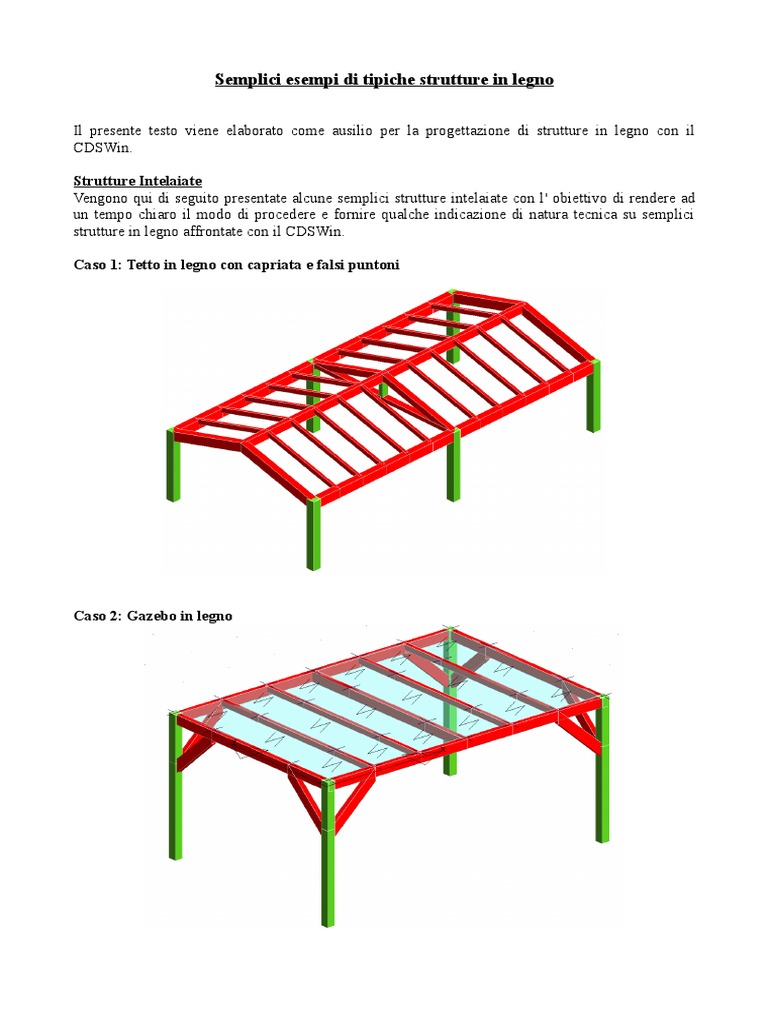 Semplici esempi di tipiche strutture in legno

Il presente testo viene elaborato come ausilio per la progettazione di strutture in legno con il CDSWin.

Strutture Intelaiate
Vengono qui di seguito presentate alcune semplici strutture intelaiate con l' obiettivo di rendere ad un tempo chiaro il modo di procedere e fornire qualche indicazione di natura tecnica su semplici strutture in legno affrontate con il CDSWin.

Caso 1: Tetto in legno con capriata e falsi puntoni

Caso 2: Gazebo in legno