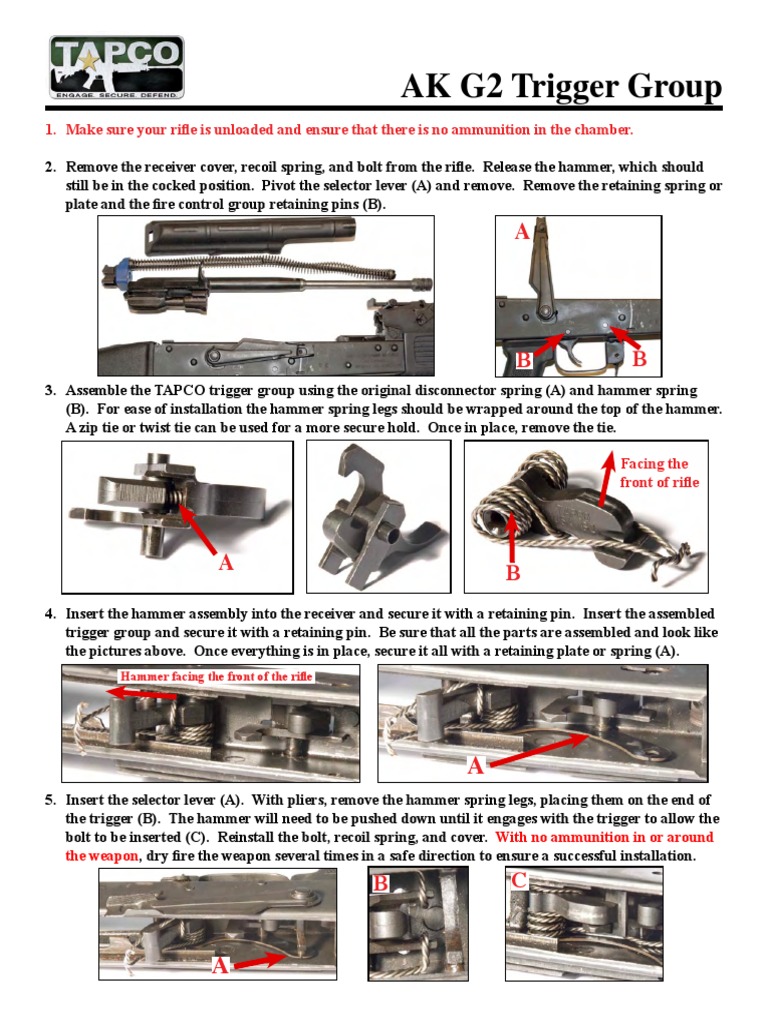 TAPCO
ENGAGE. SECURE. DEFEND.

AK G2 Trigger Group

1. Make sure your rifle is unloaded and ensure that there is no ammunition in the chamber.

2. Remove the receiver cover, recoil spring, and bolt from the rifle. Release the hammer, which should still be in the cocked position. Pivot the selector lever (A) and remove. Remove the retaining spring or plate and the fire control group retaining pins (B).

A
B
B

3. Assemble the TAPCO trigger group using the original disconnector spring (A) and hammer spring (B). For ease of installation the hammer spring legs should be wrapped around the top of the hammer. A zip tie or twist tie can be used for a more secure hold. Once in place, remove the tie.

A
Facing the front of rifle
B

4. Insert the hammer assembly into the receiver and secure it with a retaining pin. Insert the assembled trigger group and secure it with a retaining pin. Be sure that all the parts are assembled and look like the pictures above. Once everything is in place, secure it all with a retaining plate or spring (A).

Hammer facing the front of the rifle
A

5. Insert the selector lever (A). With pliers, remove the hammer spring legs, placing them on the end of the trigger (B). The hammer will need to be pushed down until it engages with the trigger to allow the bolt to be inserted (C). Reinstall the bolt, recoil spring, and cover. With no ammunition in or around the weapon, dry fire the weapon several times in a safe direction to ensure a successful installation.

A
B
C