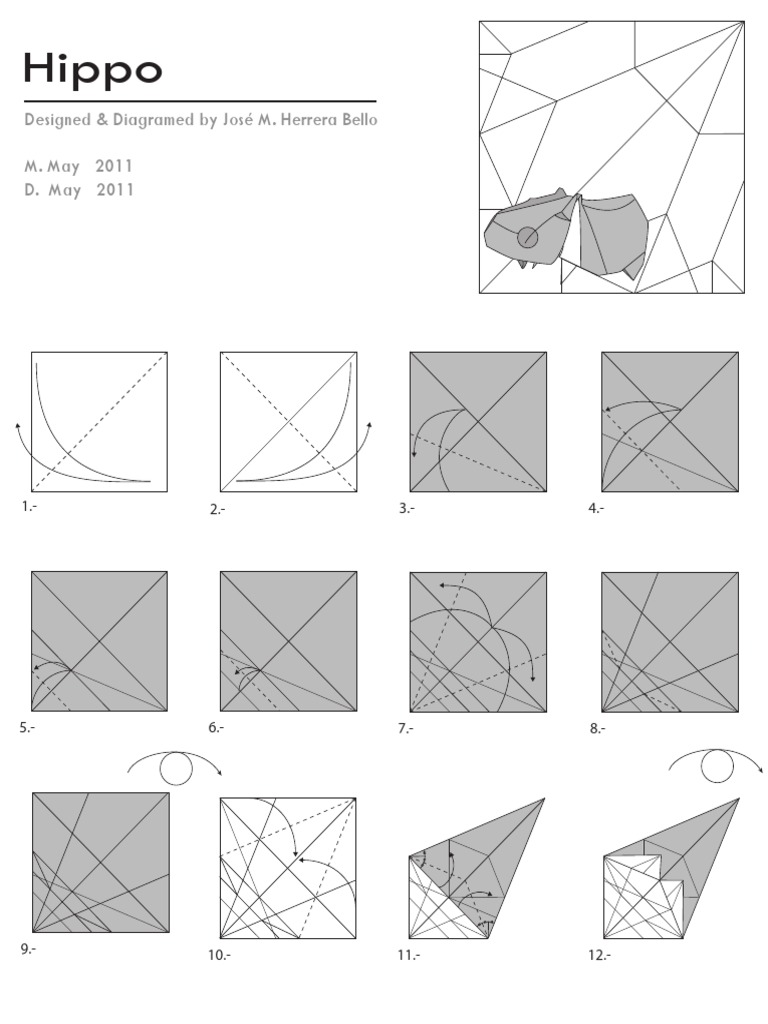 Hippo

Designed & Diagramed by José M. Herrera Bello

M. May 2011
D. May 2011

1.-

2.-

3.-

4.-

5.-

6.-

7.-

8.-

9.-

10.-

11.-

12.-