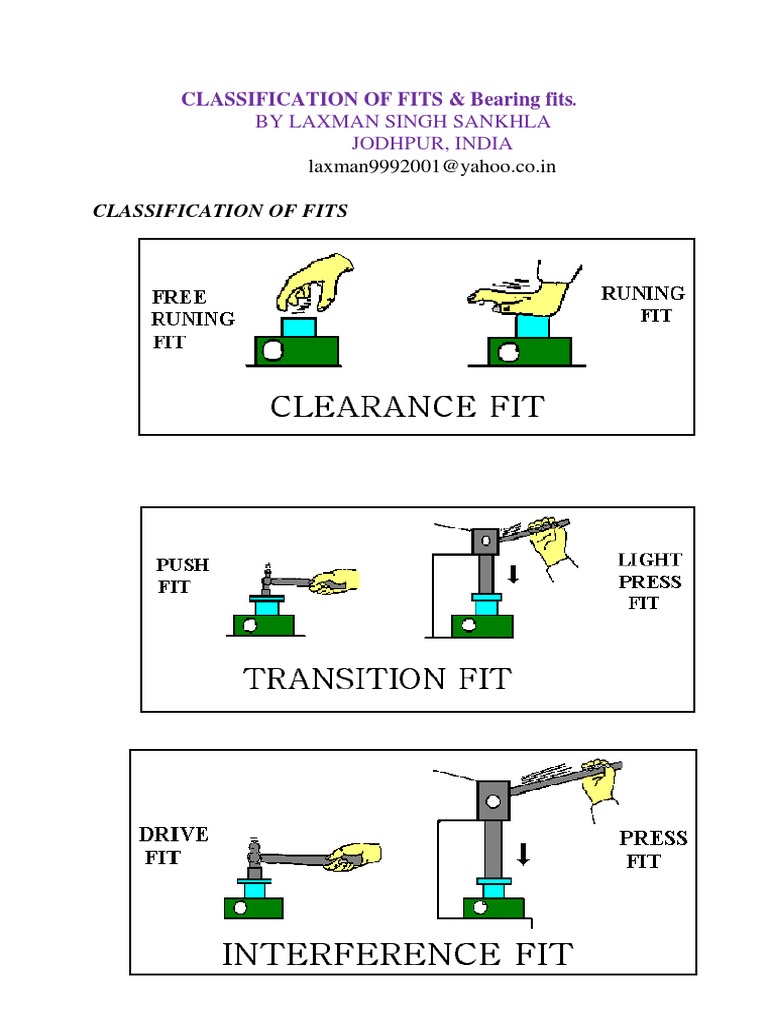 CLASSIFICATION OF FITS & Bearing fits.
BY LAXMAN SINGH SANKHLA
JODHPUR, INDIA
laxman9992001@yahoo.co.in

CLASSIFICATION OF FITS

FREE RUNING FIT

RUNING FIT

CLEARANCE FIT

PUSH FIT

LIGHT PRESS FIT

TRANSITION FIT

DRIVE FIT

PRESS FIT

INTERFERENCE FIT