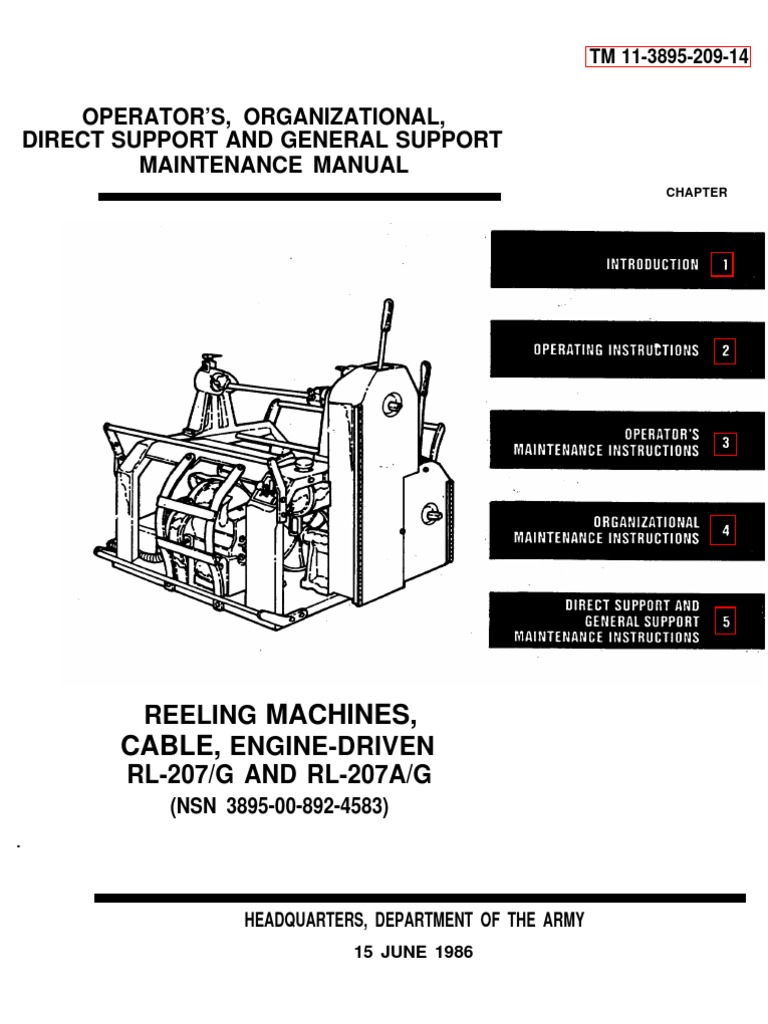 TM 11-3895-209-14

OPERATOR'S, ORGANIZATIONAL, DIRECT SUPPORT AND GENERAL SUPPORT MAINTENANCE MANUAL

CHAPTER

INTRODUCTION 1

OPERATING INSTRUCTIONS 2

OPERATOR'S MAINTENANCE INSTRUCTIONS 3

ORGANIZATIONAL MAINTENANCE INSTRUCTIONS 4

DIRECT SUPPORT AND GENERAL SUPPORT MAINTENANCE INSTRUCTIONS 5

REELING MACHINES, CABLE, ENGINE-DRIVEN RL-207/G AND RL-207A/G
(NSN 3895-00-892-4583)

HEADQUARTERS, DEPARTMENT OF THE ARMY
15 JUNE 1986