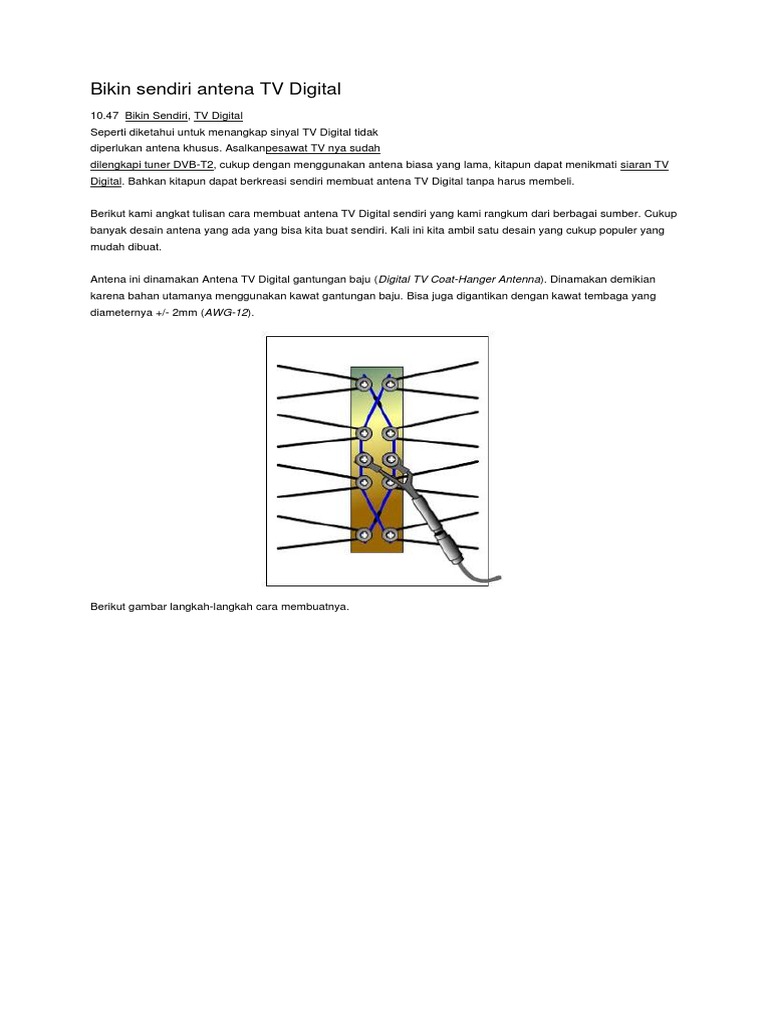 Bikin sendiri antena TV Digital

10.47 Bikin Sendiri, TV Digital
Seperti diketahui untuk menangkap sinyal TV Digital tidak diperlukan antena khusus. Asalkanpesawat TV nya sudah dilengkapi tuner DVB-T2, cukup dengan menggunakan antena biasa yang lama, kitapun dapat menikmati siaran TV Digital. Bahkan kitapun dapat berkreasi sendiri membuat antena TV Digital tanpa harus membeli.

Berikut kami angkat tulisan cara membuat antena TV Digital sendiri yang kami rangkum dari berbagai sumber. Cukup banyak desain antena yang ada yang bisa kita buat sendiri. Kali ini kita ambil satu desain yang cukup populer yang mudah dibuat.

Antena ini dinamakan Antena TV Digital gantungan baju (Digital TV Coat-Hanger Antenna). Dinamakan demikian karena bahan utamanya menggunakan kawat gantungan baju. Bisa juga digantikan dengan kawat tembaga yang diameternya +/- 2mm (AWG-12).

Berikut gambar langkah-langkah cara membuatnya.