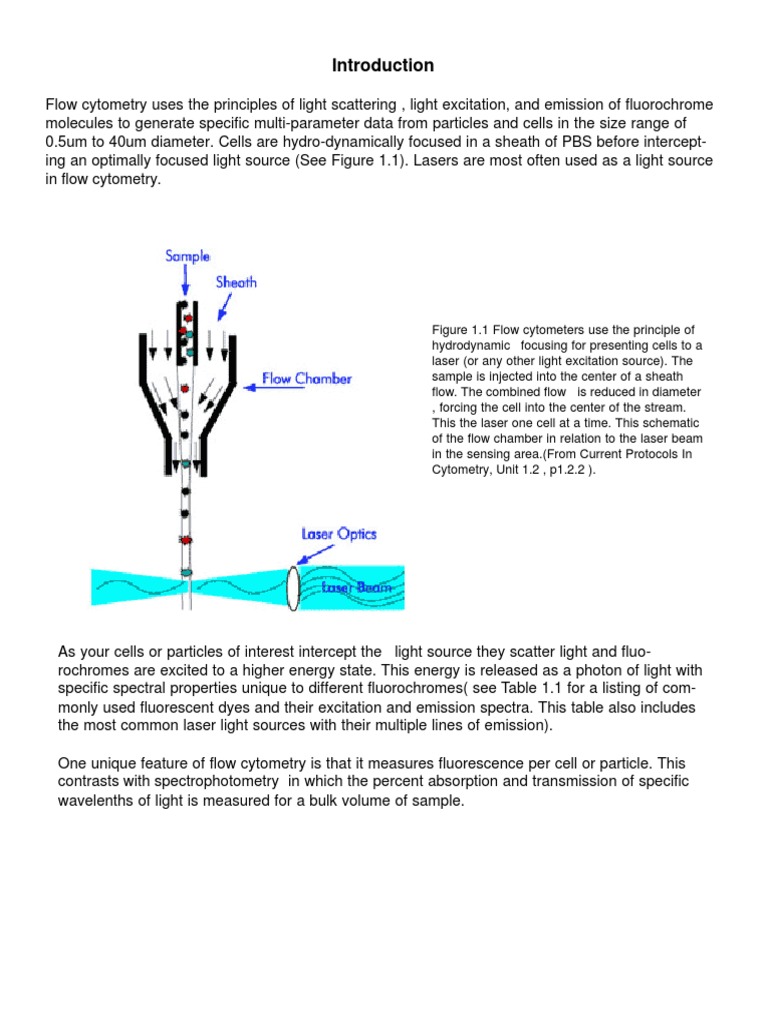 Introduction

Flow cytometry uses the principles of light scattering , light excitation, and emission of fluorochrome molecules to generate specific multi-parameter data from particles and cells in the size range of 0.5um to 40um diameter. Cells are hydro-dynamically focused in a sheath of PBS before intercepting an optimally focused light source (See Figure 1.1). Lasers are most often used as a light source in flow cytometry.

Sample

Sheath

Flow Chamber

Laser Optics

Laser Beam

Figure 1.1 Flow cytometers use the principle of hydrodynamic focusing for presenting cells to a laser (or any other light excitation source). The sample is injected into the center of a sheath flow. The combined flow is reduced in diameter , forcing the cell into the center of the stream. This the laser one cell at a time. This schematic of the flow chamber in relation to the laser beam in the sensing area.(From Current Protocols In Cytometry, Unit 1.2 , p1.2.2 ).

As your cells or particles of interest intercept the light source they scatter light and fluorochromes are excited to a higher energy state. This energy is released as a photon of light with specific spectral properties unique to different fluorochromes( see Table 1.1 for a listing of commonly used fluorescent dyes and their excitation and emission spectra. This table also includes the most common laser light sources with their multiple lines of emission).

One unique feature of flow cytometry is that it measures fluorescence per cell or particle. This contrasts with spectrophotometry in which the percent absorption and transmission of specific wavelenths of light is measured for a bulk volume of sample.