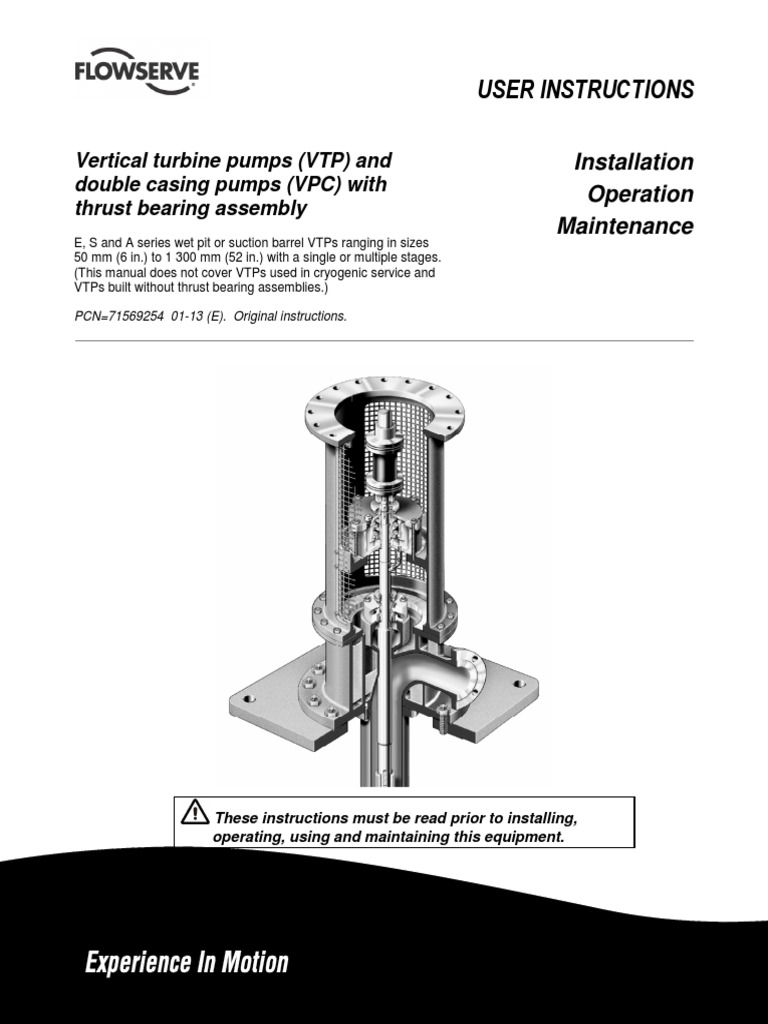 FLOWSERVE

USER INSTRUCTIONS

Vertical turbine pumps (VTP) and double casing pumps (VPC) with thrust bearing assembly

Installation
Operation
Maintenance

E, S and A series wet pit or suction barrel VTPs ranging in sizes 50 mm (6 in.) to 1 300 mm (52 in.) with a single or multiple stages. (This manual does not cover VTPs used in cryogenic service and VTPs built without thrust bearing assemblies.)

PCN=71569254 01-13 (E). Original instructions.

These instructions must be read prior to installing, operating, using and maintaining this equipment.

Experience In Motion