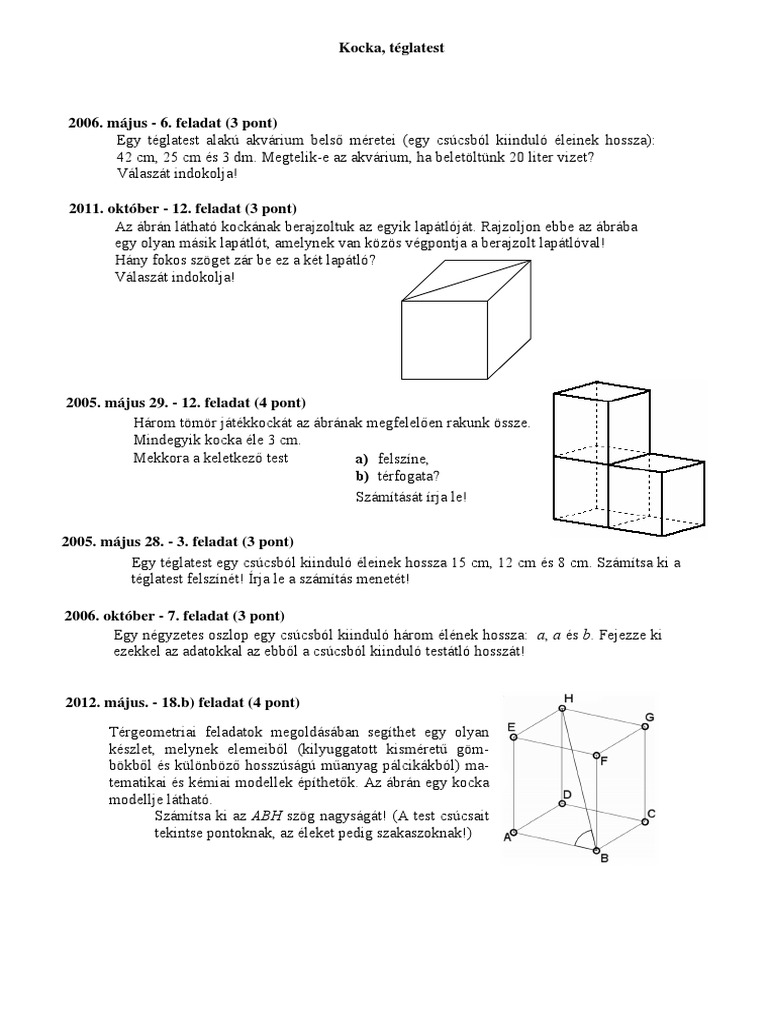 Kocka, téglatest

2006. május - 6. feladat (3 pont)
Egy téglatest alakú akvárium belső méretei (egy csúcsból kiinduló éleinek hossza): 42 cm, 25 cm és 3 dm. Megtelik-e az akvárium, ha beletöltünk 20 liter vizet? Válaszát indokolja!

2011. október - 12. feladat (3 pont)
Az ábrán látható kockának berajzoltuk az egyik lapátlóját. Rajzoljon ebbe az ábrába egy olyan másik lapátlót, amelynek van közös végpontja a berajzolt lapátlóval! Hány fokos szöget zár be ez a két lapátló? Válaszát indokolja!

2005. május 29. - 12. feladat (4 pont)
Három tömör játékkockát az ábrának megfelelően rakunk össze. Mindegyik kocka éle 3 cm.
Mekkora a keletkező test
a) felszíne,
b) térfogata?
Számítását írja le!

2005. május 28. - 3. feladat (3 pont)
Egy téglatest egy csúcsból kiinduló éleinek hossza 15 cm, 12 cm és 8 cm. Számítsa ki a téglatest felszínét! Írja le a számítás menetét!

2006. október - 7. feladat (3 pont)
Egy négyzetes oszlop egy csúcsból kiinduló három élének hossza: $a$, $a$ és $b$. Fejezze ki ezekkel az adatokkal az ebből a csúcsból kiinduló testátló hosszát!

2012. május. - 18.b) feladat (4 pont)
Térgeometriai feladatok megoldásában segíthet egy olyan készlet, melynek elemeiből (kilyuggatott kisméretű gömbökből és különböző hosszúságú műanyag pálcikákból) matematikai és kémiai modellek építhetők. Az ábrán egy kocka modellje látható.
Számítsa ki az $ABH$ szög nagyságát! (A test csúcsait tekintse pontoknak, az éleket pedig szakaszoknak!)

H
E
G
F
D
C
A
B