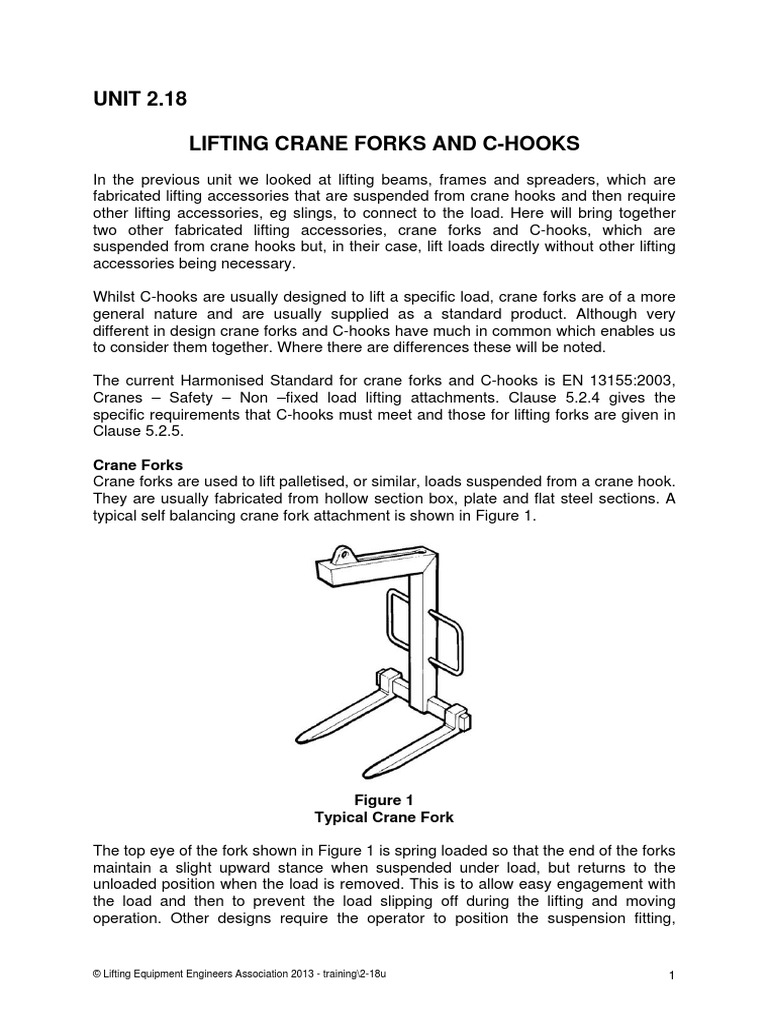 UNIT 2.18

LIFTING CRANE FORKS AND C-HOOKS

In the previous unit we looked at lifting beams, frames and spreaders, which are fabricated lifting accessories that are suspended from crane hooks and then require other lifting accessories, eg slings, to connect to the load. Here will bring together two other fabricated lifting accessories, crane forks and C-hooks, which are suspended from crane hooks but, in their case, lift loads directly without other lifting accessories being necessary.

Whilst C-hooks are usually designed to lift a specific load, crane forks are of a more general nature and are usually supplied as a standard product. Although very different in design crane forks and C-hooks have much in common which enables us to consider them together. Where there are differences these will be noted.

The current Harmonised Standard for crane forks and C-hooks is EN 13155:2003, Cranes – Safety – Non –fixed load lifting attachments. Clause 5.2.4 gives the specific requirements that C-hooks must meet and those for lifting forks are given in Clause 5.2.5.

Crane Forks
Crane forks are used to lift palletised, or similar, loads suspended from a crane hook. They are usually fabricated from hollow section box, plate and flat steel sections. A typical self balancing crane fork attachment is shown in Figure 1.

Figure 1
Typical Crane Fork

The top eye of the fork shown in Figure 1 is spring loaded so that the end of the forks maintain a slight upward stance when suspended under load, but returns to the unloaded position when the load is removed. This is to allow easy engagement with the load and then to prevent the load slipping off during the lifting and moving operation. Other designs require the operator to position the suspension fitting,

© Lifting Equipment Engineers Association 2013 - training\2-18u

1