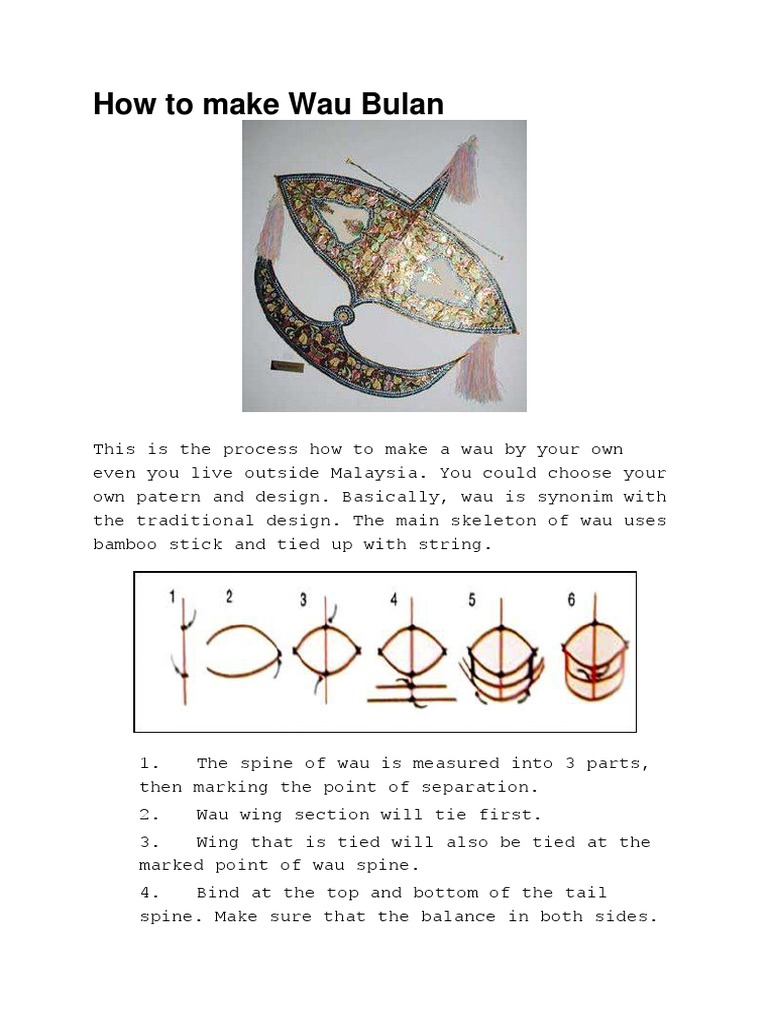 How to make Wau Bulan

This is the process how to make a wau by your own even you live outside Malaysia. You could choose your own patern and design. Basically, wau is synonim with the traditional design. The main skeleton of wau uses bamboo stick and tied up with string.

1 2 3 4 5 6

1. The spine of wau is measured into 3 parts, then marking the point of separation.

2. Wau wing section will tie first.

3. Wing that is tied will also be tied at the marked point of wau spine.

4. Bind at the top and bottom of the tail spine. Make sure that the balance in both sides.