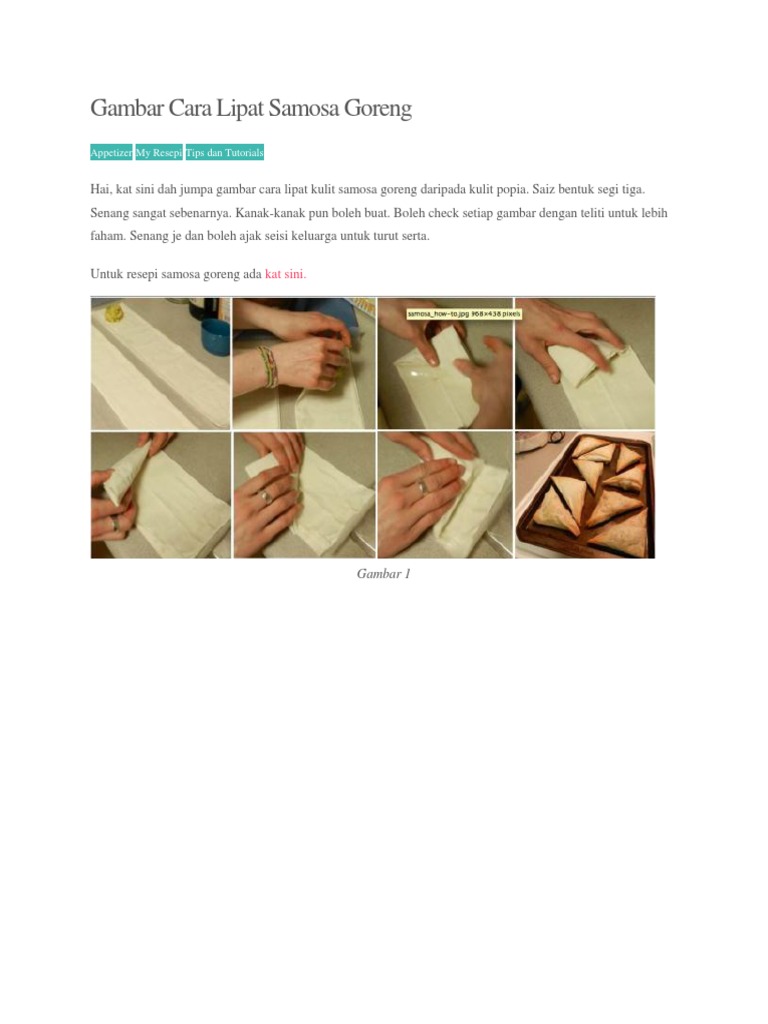 Gambar Cara Lipat Samosa Goreng

Appetizer My Resepi Tips dan Tutorials

Hai, kat sini dah jumpa gambar cara lipat kulit samosa goreng daripada kulit popia. Saiz bentuk segi tiga. Senang sangat sebenarnya. Kanak-kanak pun boleh buat. Boleh check setiap gambar dengan teliti untuk lebih faham. Senang je dan boleh ajak seisi keluarga untuk turut serta.

Untuk resepi samosa goreng ada kat sini.

samosa_how-to.jpg 968×438 pixels

Gambar 1