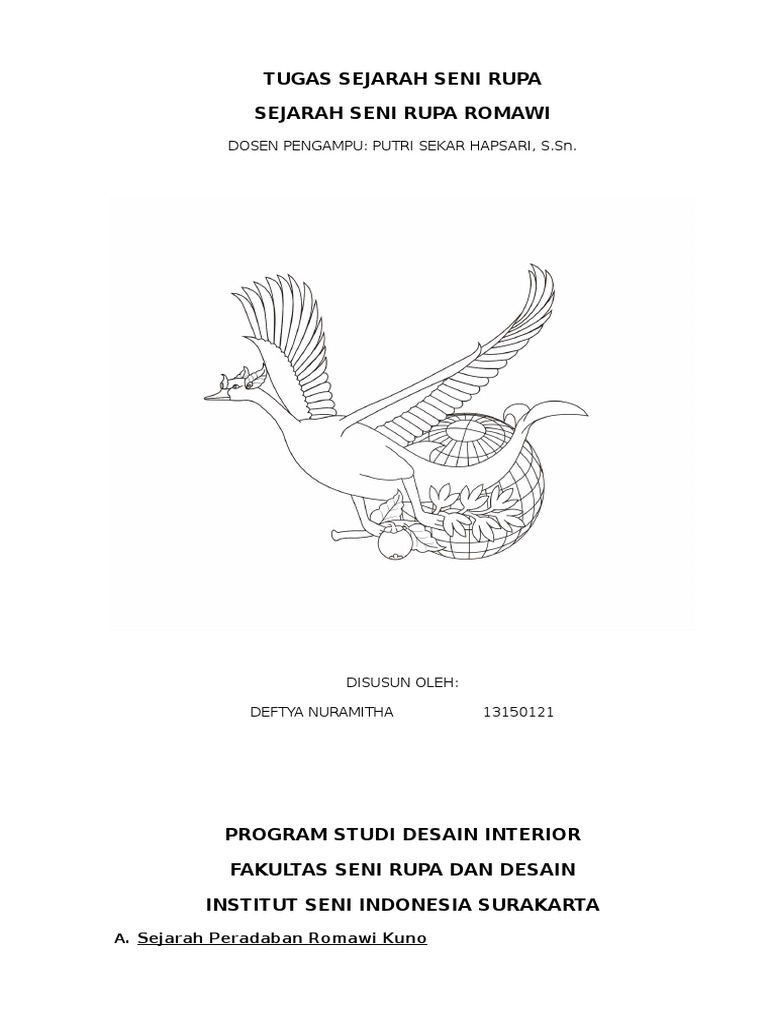 TUGAS SEJARAH SENI RUPA

SEJARAH SENI RUPA ROMAWI

DOSEN PENGAMPU: PUTRI SEKAR HAPSARI, S.Sn.

DISUSUN OLEH:

DEFTYA NURAMITHA 13150121

PROGRAM STUDI DESAIN INTERIOR

FAKULTAS SENI RUPA DAN DESAIN

INSTITUT SENI INDONESIA SURAKARTA

A. Sejarah Peradaban Romawi Kuno