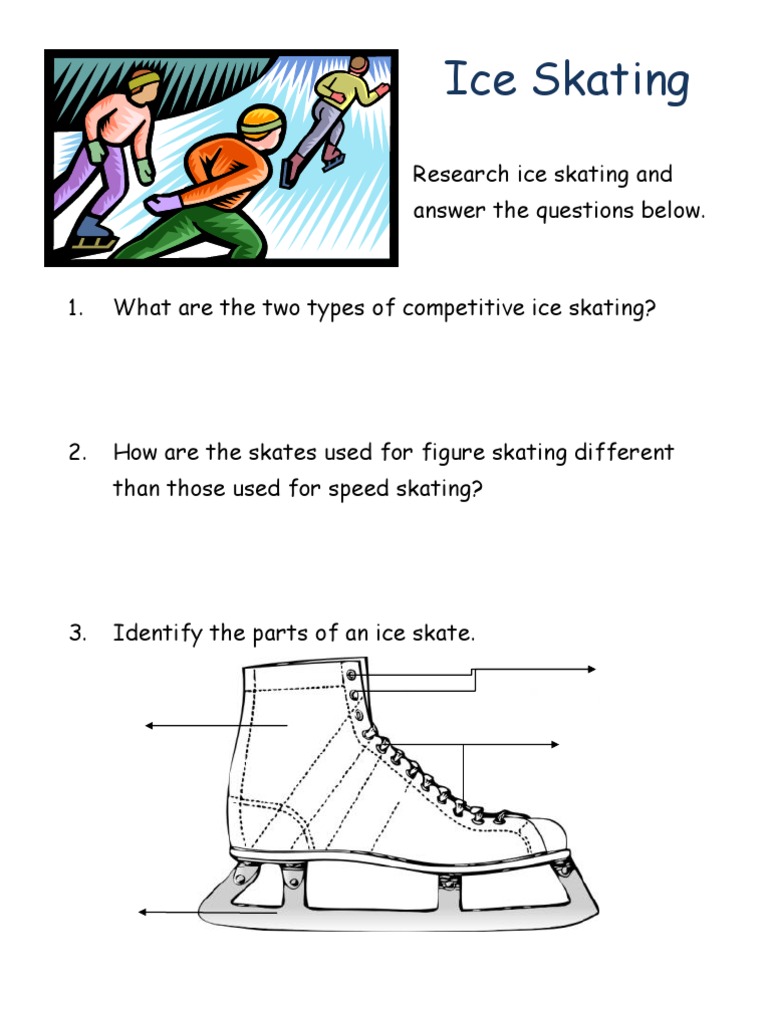 Ice Skating

Research ice skating and answer the questions below.

1. What are the two types of competitive ice skating?

2. How are the skates used for figure skating different than those used for speed skating?

3. Identify the parts of an ice skate.