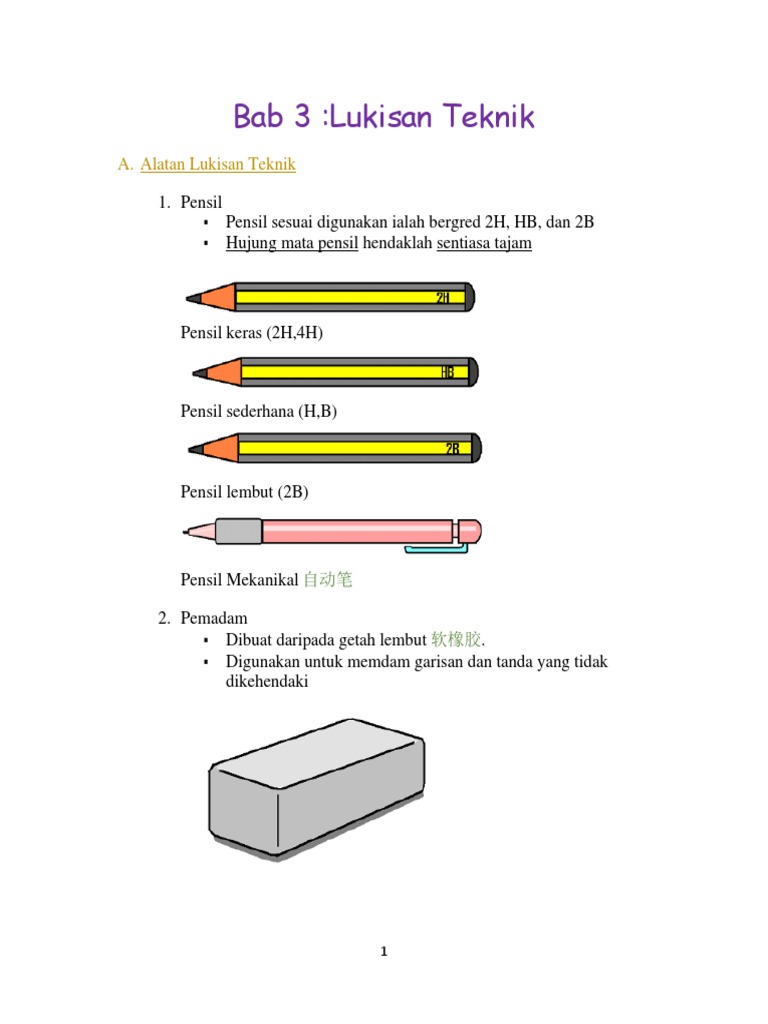 Bab 3 :Lukisan Teknik

A. Alatan Lukisan Teknik

1. Pensil
▪ Pensil sesuai digunakan ialah bergred 2H, HB, dan 2B
▪ Hujung mata pensil hendaklah sentiasa tajam

2H

Pensil keras (2H,4H)

HB

Pensil sederhana (H,B)

2B

Pensil lembut (2B)

Pensil Mekanikal 自动笔

2. Pemadam
▪ Dibuat daripada getah lembut 软橡胶.
▪ Digunakan untuk memdam garisan dan tanda yang tidak dikehendaki

1