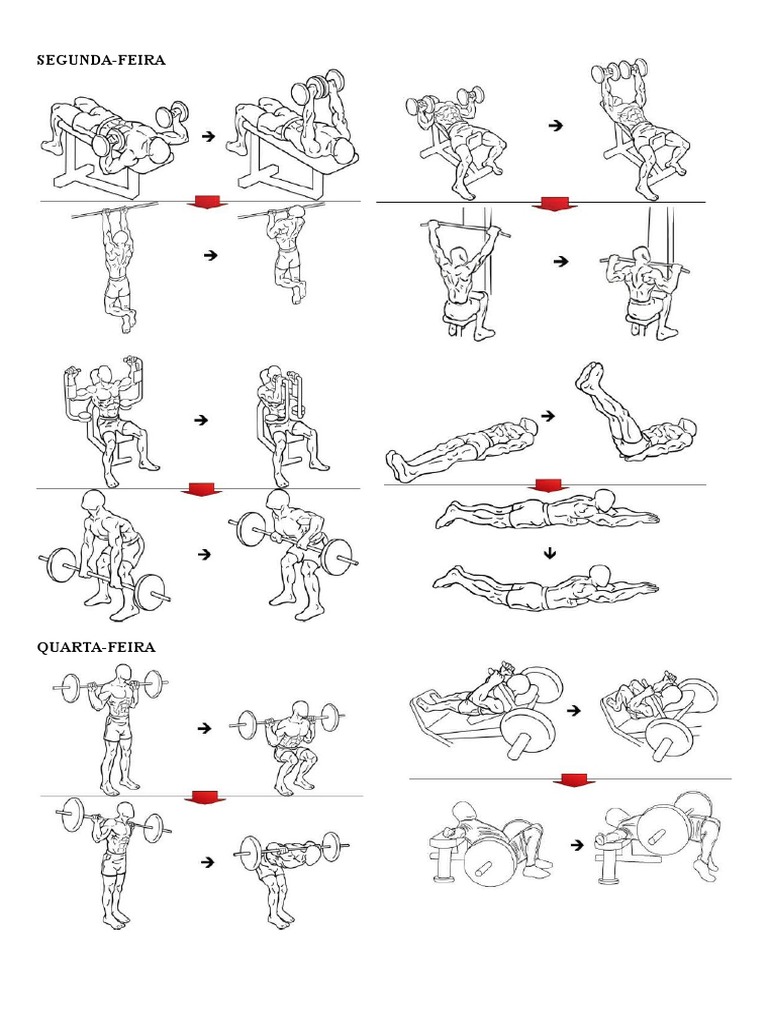 SEGUNDA-FEIRA

QUARTA-FEIRA