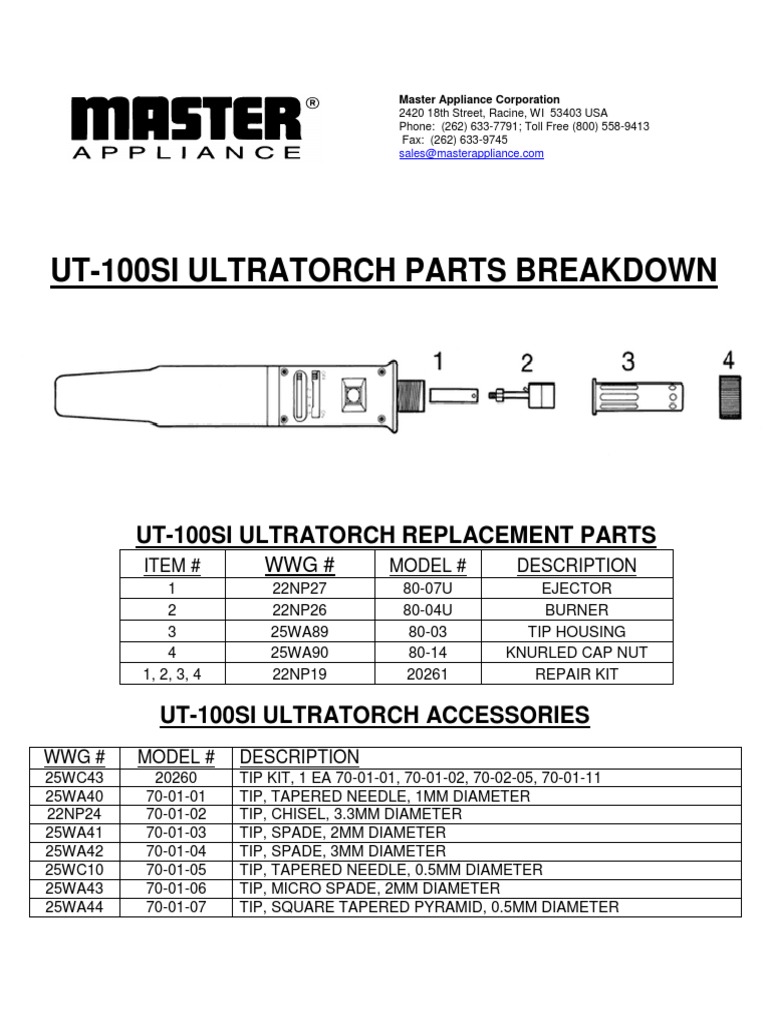 MASTER®
APPLIANCE

Master Appliance Corporation
2420 18th Street, Racine, WI 53403 USA
Phone: (262) 633-7791; Toll Free (800) 558-9413
Fax: (262) 633-9745
sales@masterappliance.com

UT-100SI ULTRATORCH PARTS BREAKDOWN

1 2 3 4

UT-100SI ULTRATORCH REPLACEMENT PARTS

| ITEM # | WWG # | MODEL # | DESCRIPTION |
|---|---|---|---|
| 1 | 22NP27 | 80-07U | EJECTOR |
| 2 | 22NP26 | 80-04U | BURNER |
| 3 | 25WA89 | 80-03 | TIP HOUSING |
| 4 | 25WA90 | 80-14 | KNURLED CAP NUT |
| 1, 2, 3, 4 | 22NP19 | 20261 | REPAIR KIT |

UT-100SI ULTRATORCH ACCESSORIES

| WWG # | MODEL # | DESCRIPTION |
|---|---|---|
| 25WC43 | 20260 | TIP KIT, 1 EA 70-01-01, 70-01-02, 70-02-05, 70-01-11 |
| 25WA40 | 70-01-01 | TIP, TAPERED NEEDLE, 1MM DIAMETER |
| 22NP24 | 70-01-02 | TIP, CHISEL, 3.3MM DIAMETER |
| 25WA41 | 70-01-03 | TIP, SPADE, 2MM DIAMETER |
| 25WA42 | 70-01-04 | TIP, SPADE, 3MM DIAMETER |
| 25WC10 | 70-01-05 | TIP, TAPERED NEEDLE, 0.5MM DIAMETER |
| 25WA43 | 70-01-06 | TIP, MICRO SPADE, 2MM DIAMETER |
| 25WA44 | 70-01-07 | TIP, SQUARE TAPERED PYRAMID, 0.5MM DIAMETER |