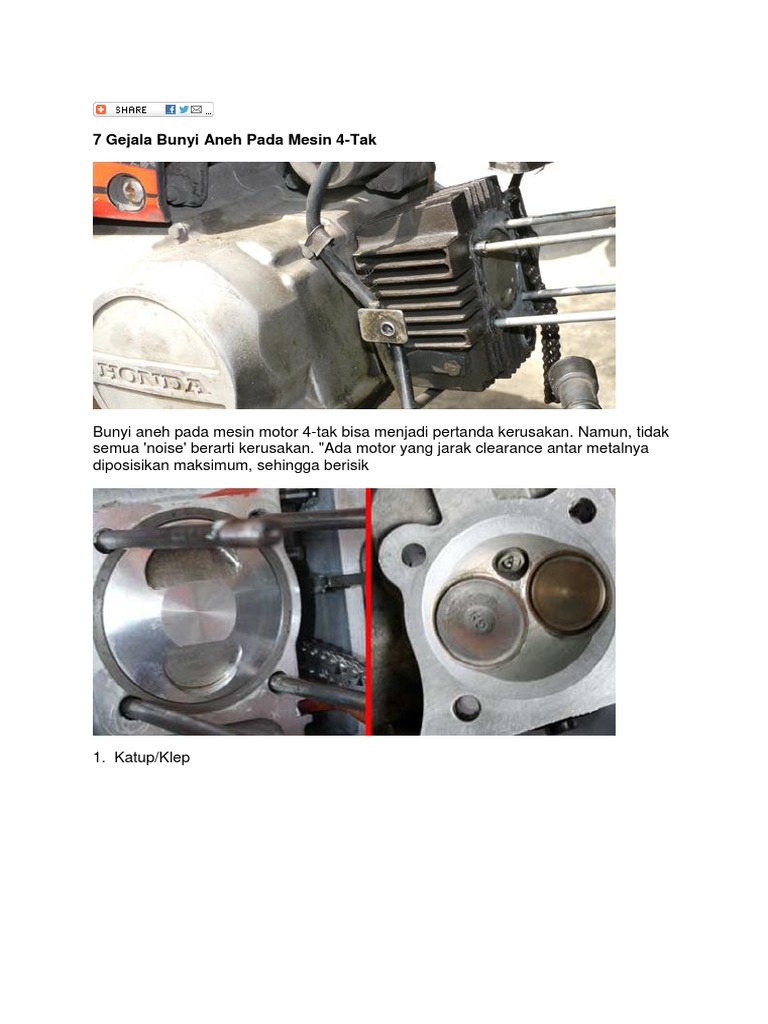 SHARE

7 Gejala Bunyi Aneh Pada Mesin 4-Tak

HONDA

Bunyi aneh pada mesin motor 4-tak bisa menjadi pertanda kerusakan. Namun, tidak semua 'noise' berarti kerusakan. "Ada motor yang jarak clearance antar metalnya diposisikan maksimum, sehingga berisik

1. Katup/Klep