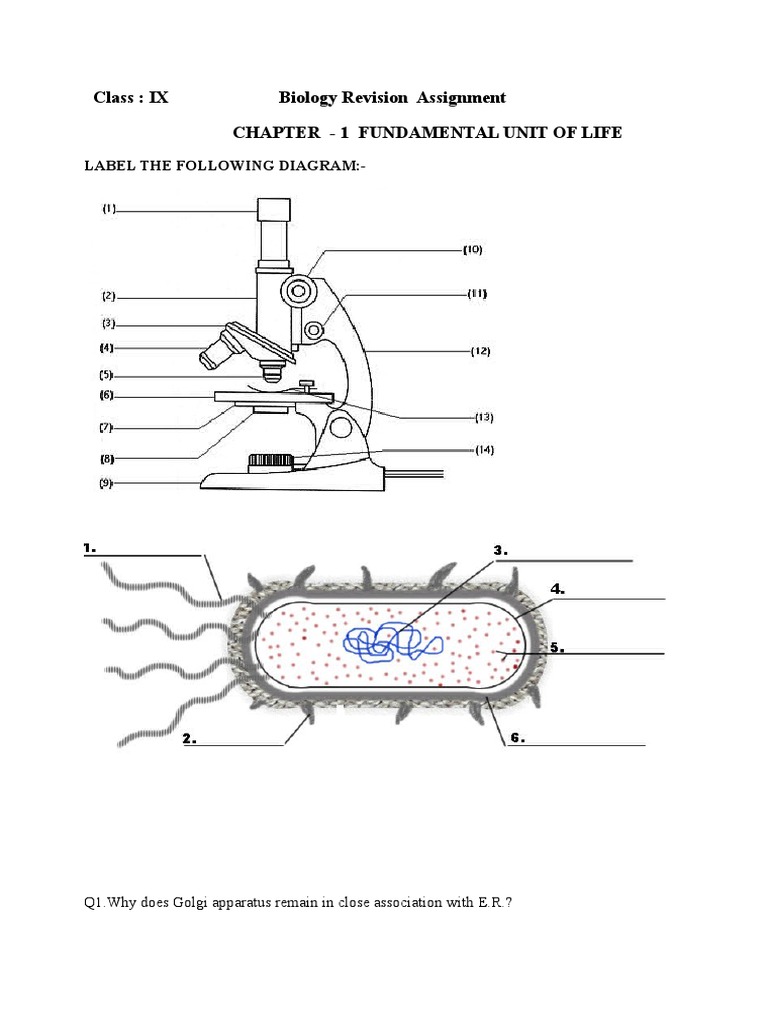 Class : IX Biology Revision Assignment

CHAPTER - 1 FUNDAMENTAL UNIT OF LIFE

LABEL THE FOLLOWING DIAGRAM:-

(1)
(2)
(3)
(4)
(5)
(6)
(7)
(8)
(9)
(10)
(11)
(12)
(13)
(14)

1.
2.
3.
4.
5.
6.

Q1.Why does Golgi apparatus remain in close association with E.R.?