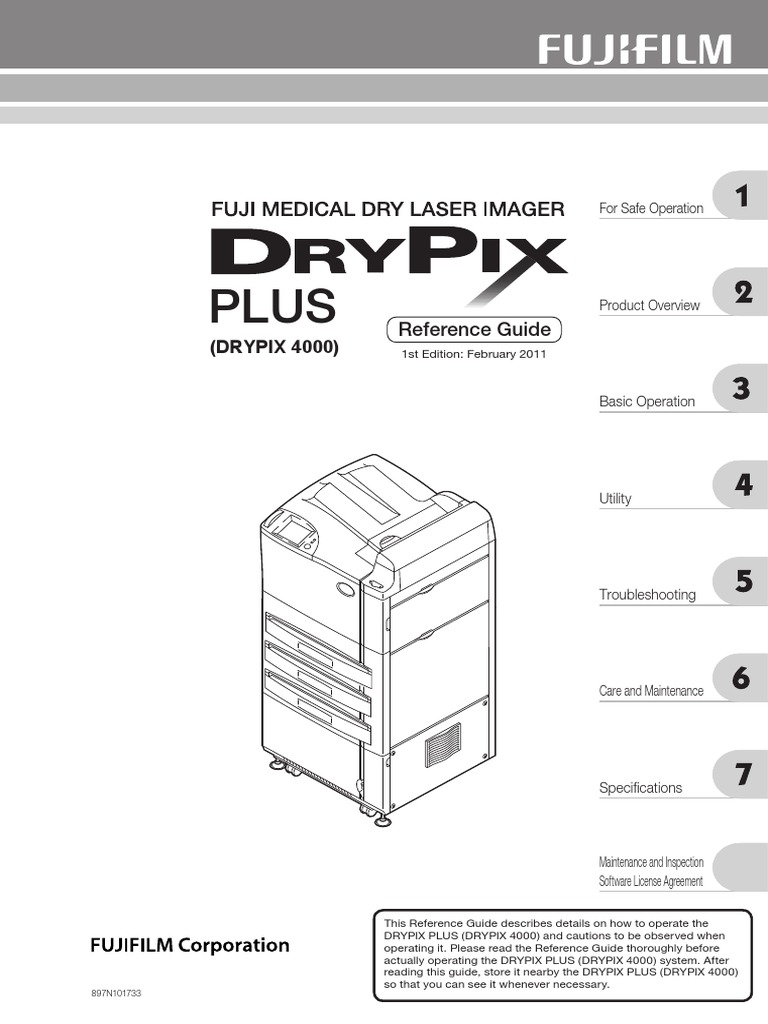 FUJIFILM

FUJI MEDICAL DRY LASER IMAGER
DRYPIX
PLUS
(DRYPIX 4000)

Reference Guide
1st Edition: February 2011

For Safe Operation 1

Product Overview 2

Basic Operation 3

Utility 4

Troubleshooting 5

Care and Maintenance 6

Specifications 7

Maintenance and Inspection
Software License Agreement

FUJIFILM Corporation

897N101733

This Reference Guide describes details on how to operate the DRYPIX PLUS (DRYPIX 4000) and cautions to be observed when operating it. Please read the Reference Guide thoroughly before actually operating the DRYPIX PLUS (DRYPIX 4000) system. After reading this guide, store it nearby the DRYPIX PLUS (DRYPIX 4000) so that you can see it whenever necessary.