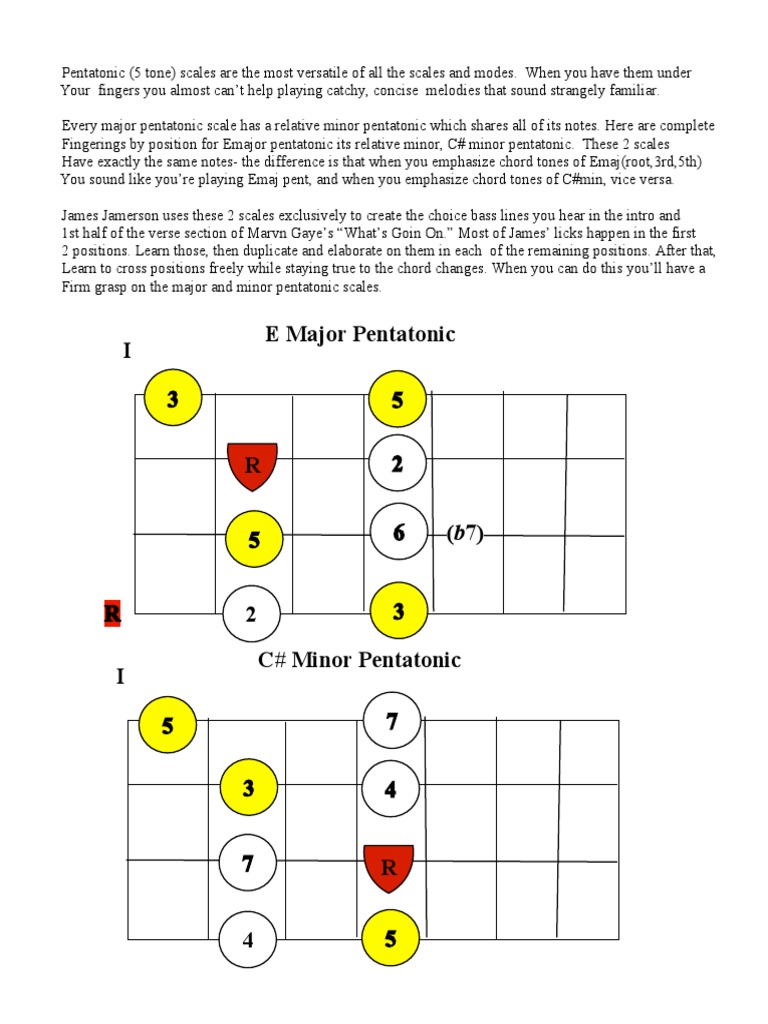 Pentatonic (5 tone) scales are the most versatile of all the scales and modes. When you have them under Your fingers you almost can't help playing catchy, concise melodies that sound strangely familiar.

Every major pentatonic scale has a relative minor pentatonic which shares all of its notes. Here are complete Fingerings by position for Emajor pentatonic its relative minor, C# minor pentatonic. These 2 scales Have exactly the same notes- the difference is that when you emphasize chord tones of Emaj(root,3rd,5th) You sound like you're playing Emaj pent, and when you emphasize chord tones of C#min, vice versa.

James Jamerson uses these 2 scales exclusively to create the choice bass lines you hear in the intro and 1st half of the verse section of Marvn Gaye's "What's Goin On." Most of James' licks happen in the first 2 positions. Learn those, then duplicate and elaborate on them in each of the remaining positions. After that, Learn to cross positions freely while staying true to the chord changes. When you can do this you'll have a Firm grasp on the major and minor pentatonic scales.

E Major Pentatonic

I

3 5

R 2

5 6 (b7)

R 2 3

C# Minor Pentatonic

I

5 7

3 4

7 R

4 5