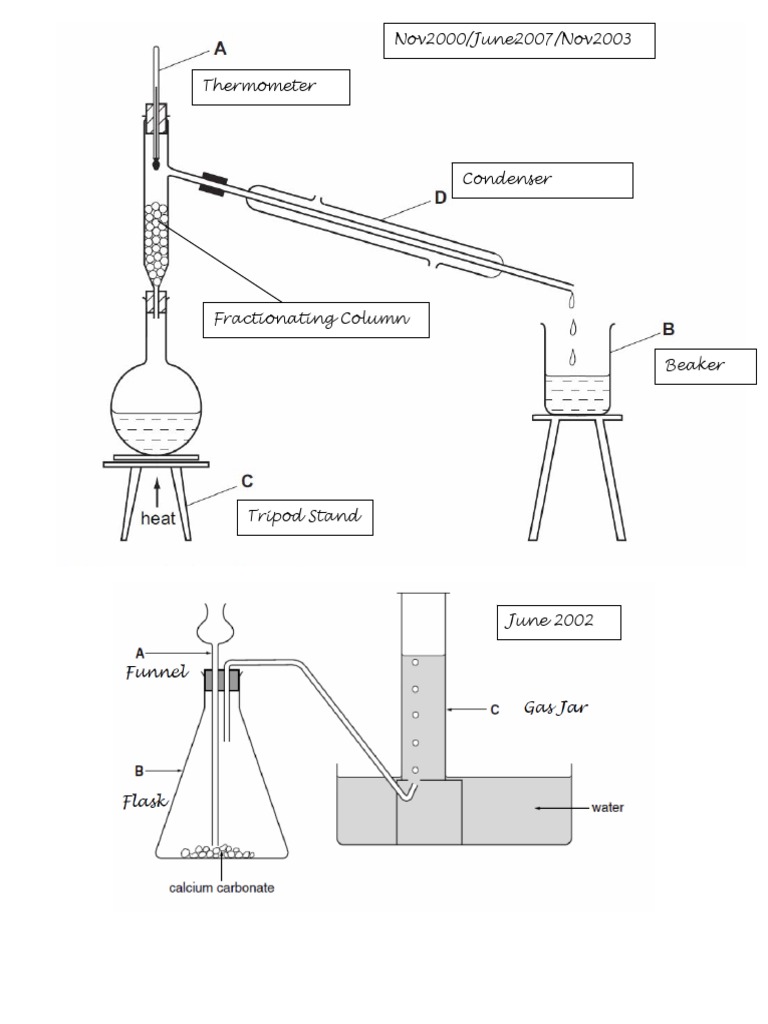 Nov2000/June2007/Nov2003

A

Thermometer

Condenser

D

Fractionating Column

B

Beaker

C

heat

Tripod Stand

June 2002

A

Funnel

C

Gas Jar

B

Flask

water

calcium carbonate