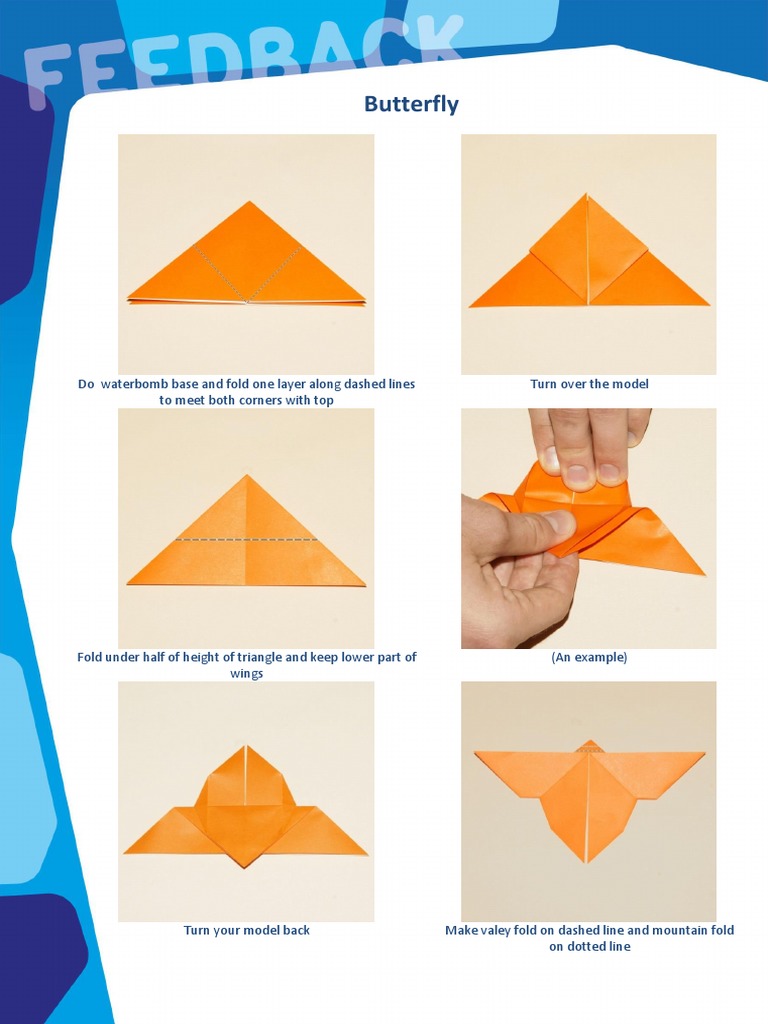 FEEDBACK

Butterfly

Do waterbomb base and fold one layer along dashed lines to meet both corners with top

Turn over the model

Fold under half of height of triangle and keep lower part of wings

(An example)

Turn your model back

Make valey fold on dashed line and mountain fold on dotted line