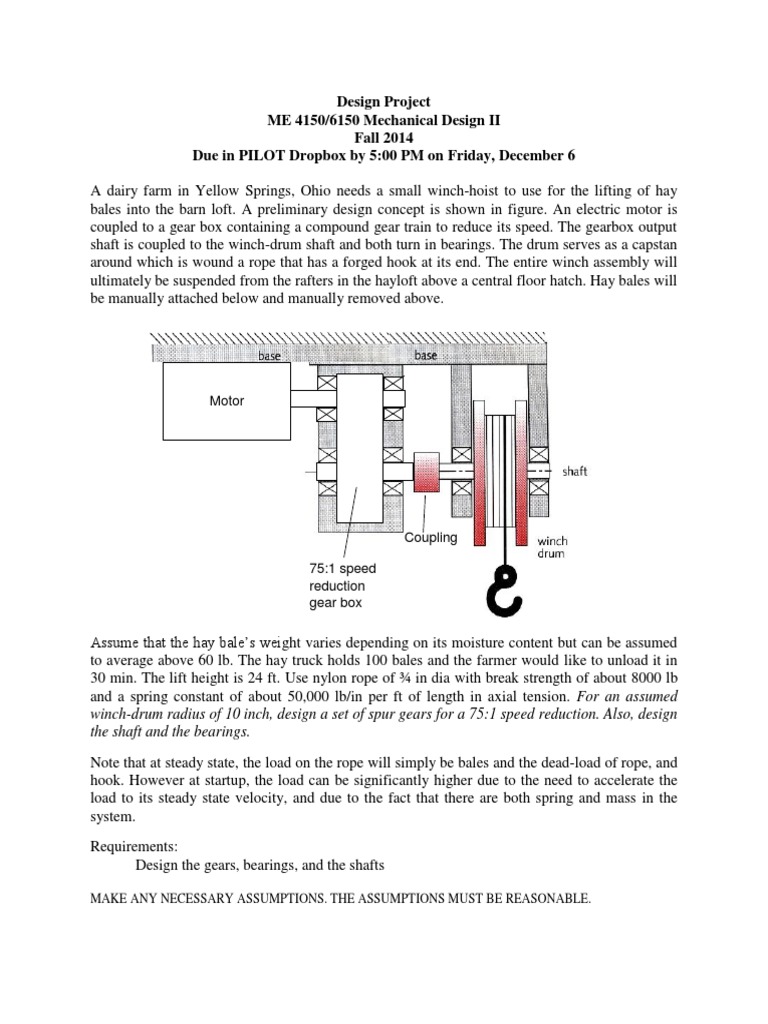 Design Project
ME 4150/6150 Mechanical Design II
Fall 2014
Due in PILOT Dropbox by 5:00 PM on Friday, December 6

A dairy farm in Yellow Springs, Ohio needs a small winch-hoist to use for the lifting of hay bales into the barn loft. A preliminary design concept is shown in figure. An electric motor is coupled to a gear box containing a compound gear train to reduce its speed. The gearbox output shaft is coupled to the winch-drum shaft and both turn in bearings. The drum serves as a capstan around which is wound a rope that has a forged hook at its end. The entire winch assembly will ultimately be suspended from the rafters in the hayloft above a central floor hatch. Hay bales will be manually attached below and manually removed above.

base
base
Motor
shaft
Coupling
winch drum
75:1 speed reduction gear box

Assume that the hay bale's weight varies depending on its moisture content but can be assumed to average above 60 lb. The hay truck holds 100 bales and the farmer would like to unload it in 30 min. The lift height is 24 ft. Use nylon rope of ¾ in dia with break strength of about 8000 lb and a spring constant of about 50,000 lb/in per ft of length in axial tension. For an assumed winch-drum radius of 10 inch, design a set of spur gears for a 75:1 speed reduction. Also, design the shaft and the bearings.

Note that at steady state, the load on the rope will simply be bales and the dead-load of rope, and hook. However at startup, the load can be significantly higher due to the need to accelerate the load to its steady state velocity, and due to the fact that there are both spring and mass in the system.

Requirements:
Design the gears, bearings, and the shafts

MAKE ANY NECESSARY ASSUMPTIONS. THE ASSUMPTIONS MUST BE REASONABLE.