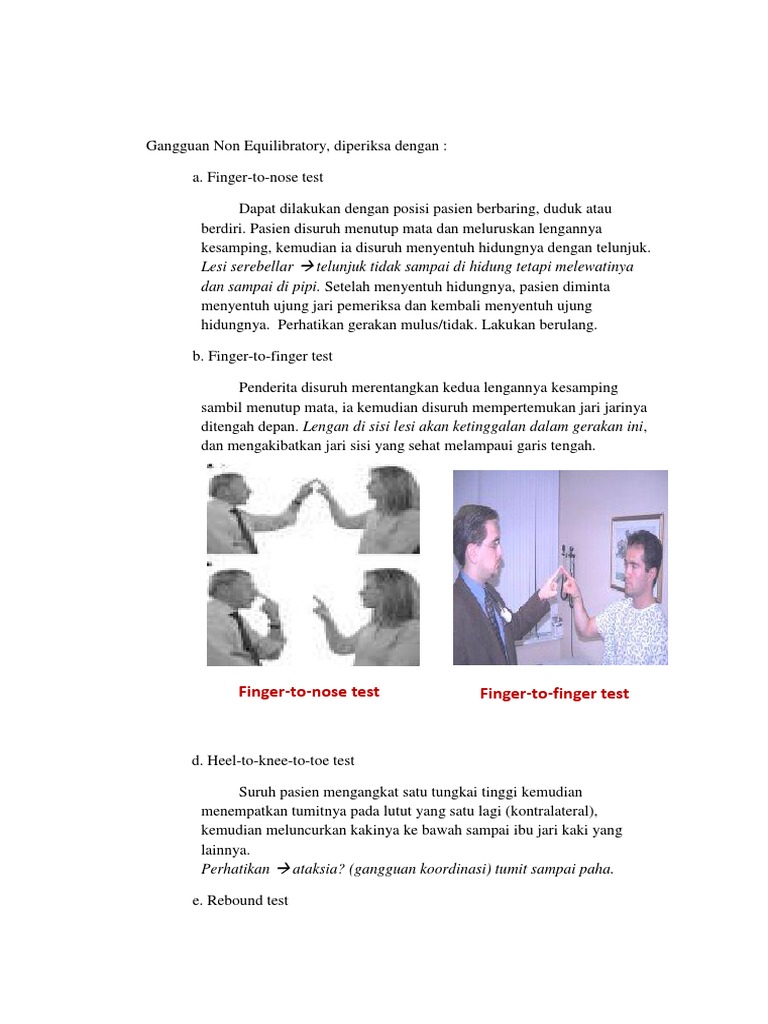 Gangguan Non Equilibratory, diperiksa dengan :

a. Finger-to-nose test

Dapat dilakukan dengan posisi pasien berbaring, duduk atau berdiri. Pasien disuruh menutup mata dan meluruskan lengannya kesamping, kemudian ia disuruh menyentuh hidungnya dengan telunjuk. Lesi serebellar → telunjuk tidak sampai di hidung tetapi melewatinya dan sampai di pipi. Setelah menyentuh hidungnya, pasien diminta menyentuh ujung jari pemeriksa dan kembali menyentuh ujung hidungnya. Perhatikan gerakan mulus/tidak. Lakukan berulang.

b. Finger-to-finger test

Penderita disuruh merentangkan kedua lengannya kesamping sambil menutup mata, ia kemudian disuruh mempertemukan jari jarinya ditengah depan. Lengan di sisi lesi akan ketinggalan dalam gerakan ini, dan mengakibatkan jari sisi yang sehat melampaui garis tengah.

Finger-to-nose test

Finger-to-finger test

d. Heel-to-knee-to-toe test

Suruh pasien mengangkat satu tungkai tinggi kemudian menempatkan tumitnya pada lutut yang satu lagi (kontralateral), kemudian meluncurkan kakinya ke bawah sampai ibu jari kaki yang lainnya.
Perhatikan → ataksia? (gangguan koordinasi) tumit sampai paha.

e. Rebound test