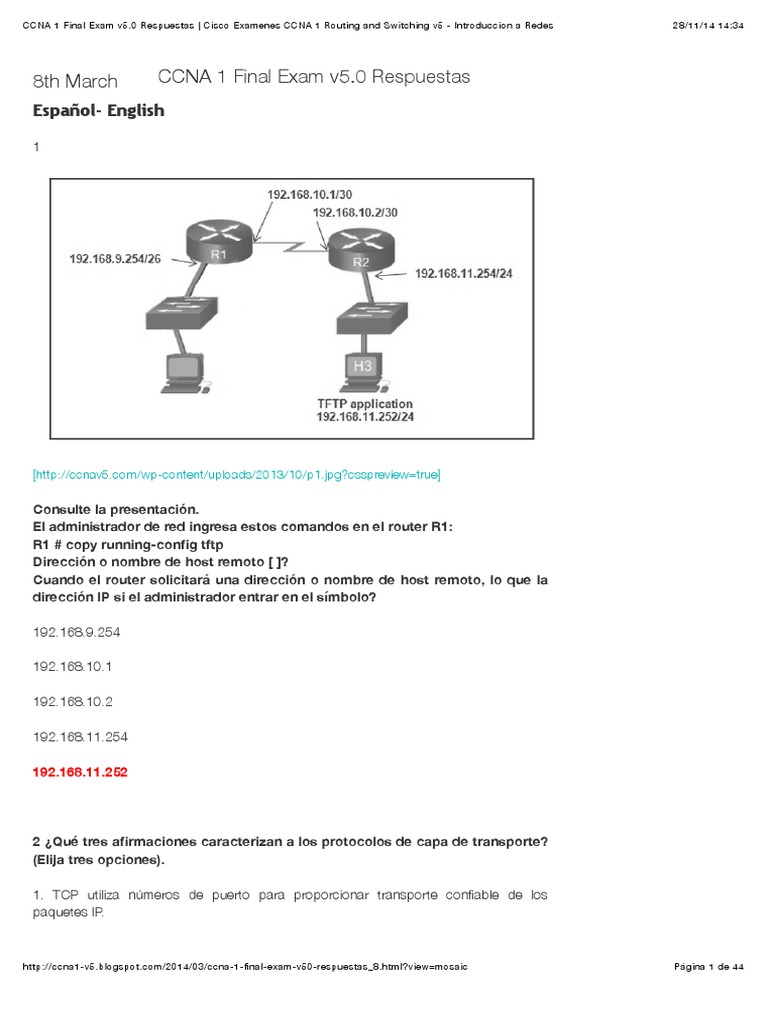 CCNA 1 Final Exam v5.0 Respuestas | Cisco Examenes CCNA 1 Routing and Switching v5 - Introduccion a Redes

28/11/14 14:34

8th March

CCNA 1 Final Exam v5.0 Respuestas

Español- English

1

192.168.10.1/30
192.168.10.2/30
192.168.9.254/26
R1
R2
192.168.11.254/24
H3
TFTP application
192.168.11.252/24

[http://ccnav5.com/wp-content/uploads/2013/10/p1.jpg?csspreview=true]

Consulte la presentación.
El administrador de red ingresa estos comandos en el router R1:
R1 # copy running-config tftp
Dirección o nombre de host remoto [ ]?
Cuando el router solicitará una dirección o nombre de host remoto, lo que la dirección IP si el administrador entrar en el símbolo?

192.168.9.254

192.168.10.1

192.168.10.2

192.168.11.254

192.168.11.252

2 ¿Qué tres afirmaciones caracterizan a los protocolos de capa de transporte? (Elija tres opciones).

1. TCP utiliza números de puerto para proporcionar transporte confiable de los paquetes IP.

http://ccna1-v5.blogspot.com/2014/03/ccna-1-final-exam-v50-respuestas_8.html?view=mosaic

Página 1 de 44