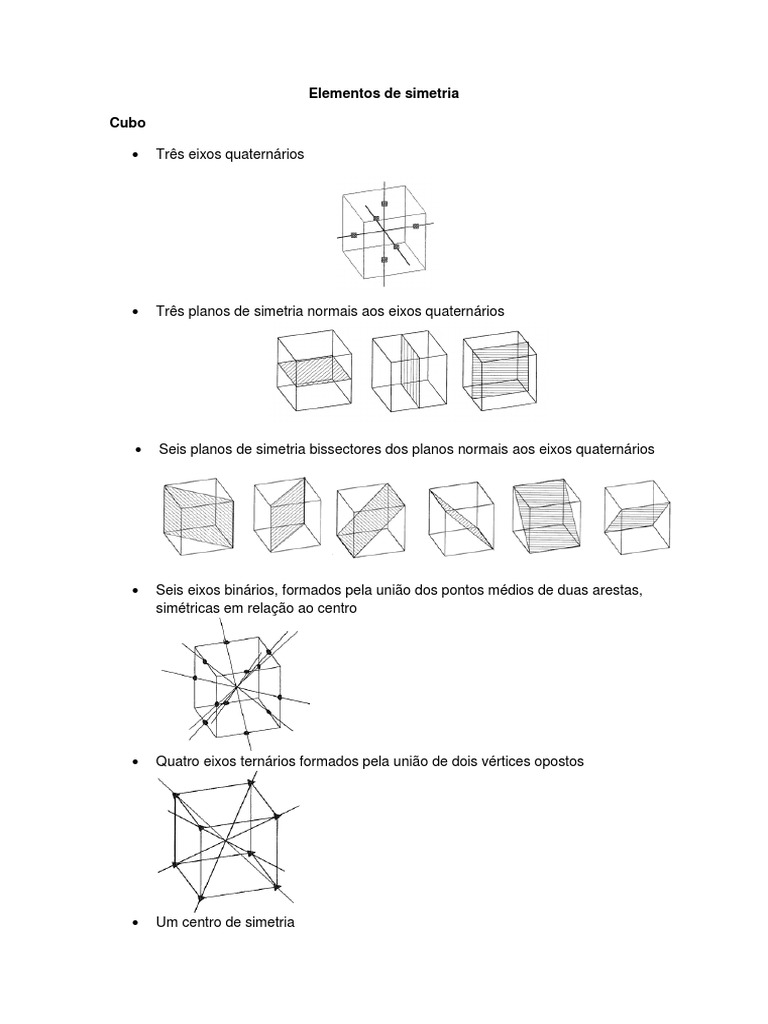 Elementos de simetria

Cubo

• Três eixos quaternários

• Três planos de simetria normais aos eixos quaternários

• Seis planos de simetria bissectores dos planos normais aos eixos quaternários

• Seis eixos binários, formados pela união dos pontos médios de duas arestas, simétricas em relação ao centro

• Quatro eixos ternários formados pela união de dois vértices opostos

• Um centro de simetria