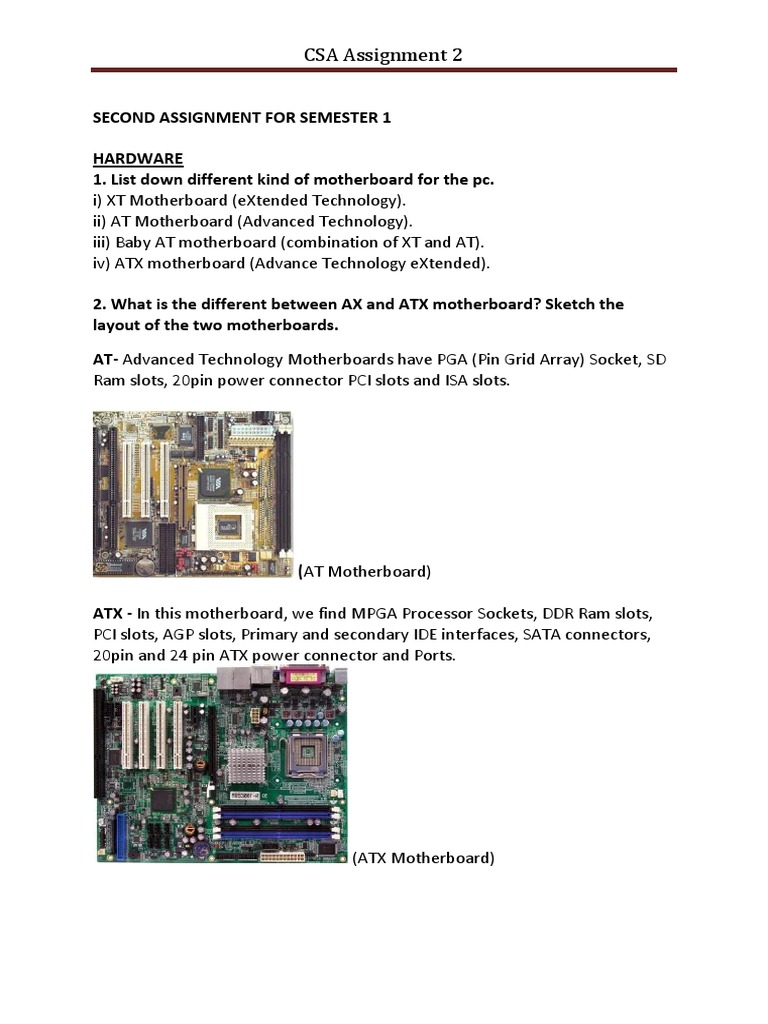 CSA Assignment 2

SECOND ASSIGNMENT FOR SEMESTER 1

HARDWARE
1. List down different kind of motherboard for the pc.
i) XT Motherboard (eXtended Technology).
ii) AT Motherboard (Advanced Technology).
iii) Baby AT motherboard (combination of XT and AT).
iv) ATX motherboard (Advance Technology eXtended).

2. What is the different between AX and ATX motherboard? Sketch the layout of the two motherboards.

AT- Advanced Technology Motherboards have PGA (Pin Grid Array) Socket, SD Ram slots, 20pin power connector PCI slots and ISA slots.

(AT Motherboard)

ATX - In this motherboard, we find MPGA Processor Sockets, DDR Ram slots, PCI slots, AGP slots, Primary and secondary IDE interfaces, SATA connectors, 20pin and 24 pin ATX power connector and Ports.

(ATX Motherboard)