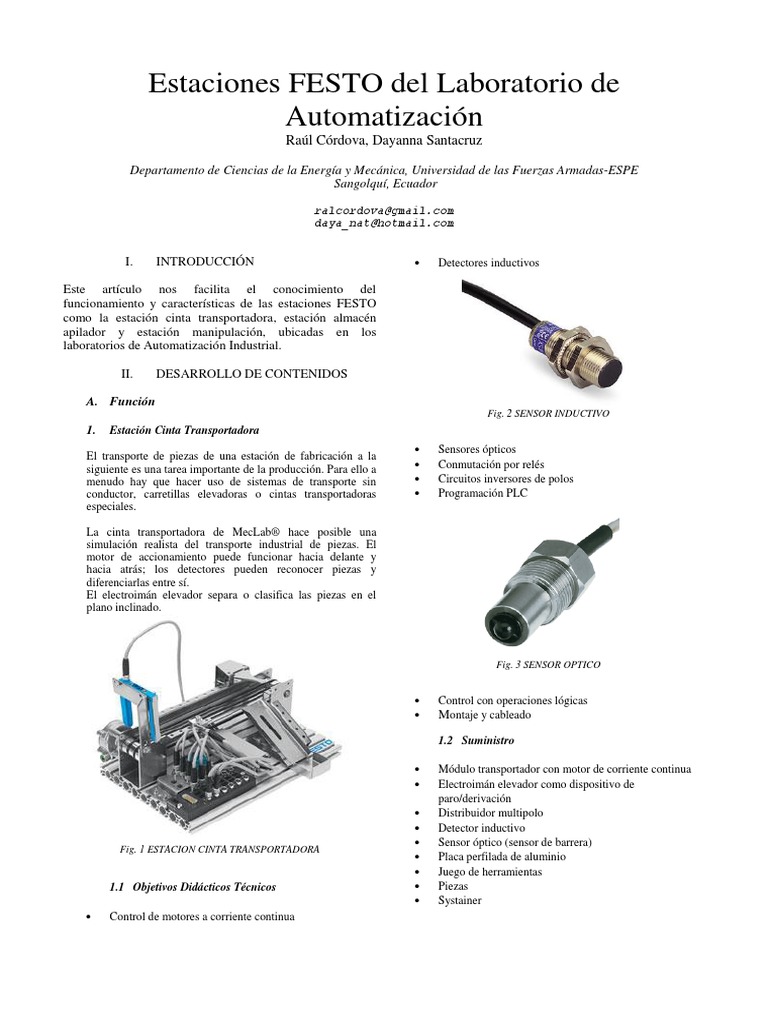 Estaciones FESTO del Laboratorio de Automatización
Raúl Córdova, Dayanna Santacruz

Departamento de Ciencias de la Energía y Mecánica, Universidad de las Fuerzas Armadas-ESPE
Sangolquí, Ecuador

ralcordova@gmail.com
daya_nat@hotmail.com

I. INTRODUCCIÓN

Este artículo nos facilita el conocimiento del funcionamiento y características de las estaciones FESTO como la estación cinta transportadora, estación almacén apilador y estación manipulación, ubicadas en los laboratorios de Automatización Industrial.

II. DESARROLLO DE CONTENIDOS

A. Función

1. Estación Cinta Transportadora

El transporte de piezas de una estación de fabricación a la siguiente es una tarea importante de la producción. Para ello a menudo hay que hacer uso de sistemas de transporte sin conductor, carretillas elevadoras o cintas transportadoras especiales.

La cinta transportadora de MecLab® hace posible una simulación realista del transporte industrial de piezas. El motor de accionamiento puede funcionar hacia delante y hacia atrás; los detectores pueden reconocer piezas y diferenciarlas entre sí.
El electroimán elevador separa o clasifica las piezas en el plano inclinado.

Fig. 1 ESTACION CINTA TRANSPORTADORA

1.1 Objetivos Didácticos Técnicos

• Control de motores a corriente continua

• Detectores inductivos

Fig. 2 SENSOR INDUCTIVO

• Sensores ópticos
• Conmutación por relés
• Circuitos inversores de polos
• Programación PLC

Fig. 3 SENSOR OPTICO

• Control con operaciones lógicas
• Montaje y cableado

1.2 Suministro

• Módulo transportador con motor de corriente continua
• Electroimán elevador como dispositivo de paro/derivación
• Distribuidor multipolo
• Detector inductivo
• Sensor óptico (sensor de barrera)
• Placa perfilada de aluminio
• Juego de herramientas
• Piezas
• Systainer