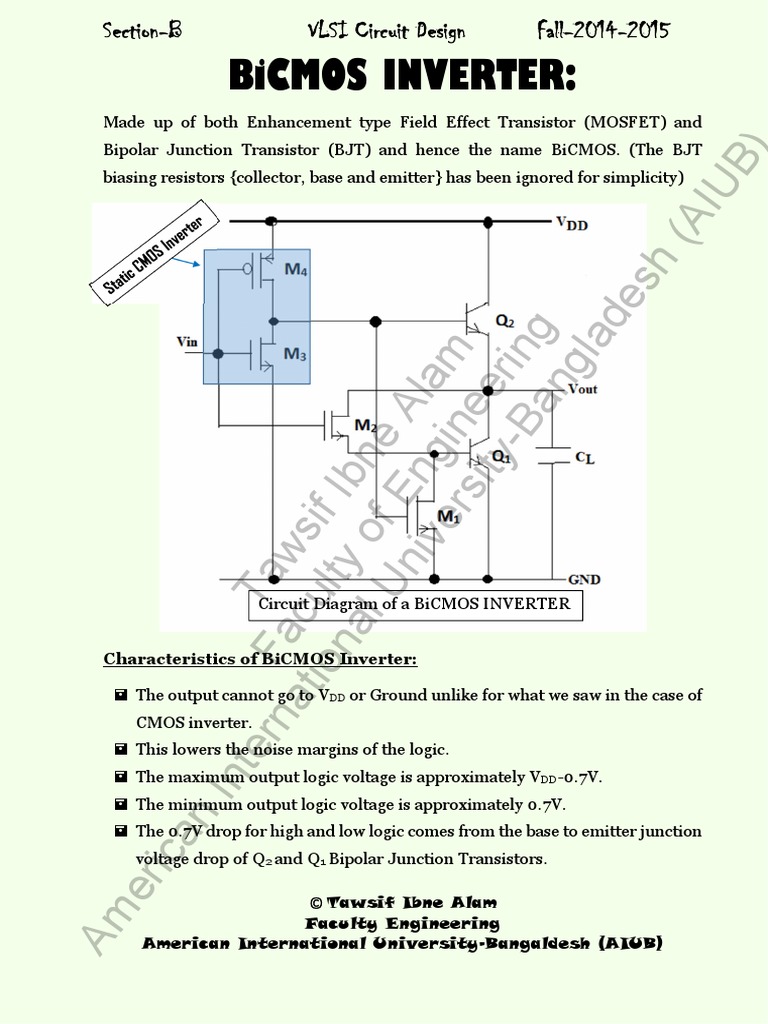 Section-B VLSI Circuit Design Fall-2014-2015

BiCMOS INVERTER:

Made up of both Enhancement type Field Effect Transistor (MOSFET) and Bipolar Junction Transistor (BJT) and hence the name BiCMOS. (The BJT biasing resistors {collector, base and emitter} has been ignored for simplicity)

Static CMOS Inverter

$V_{DD}$

$M_4$

$Q_2$

Vin

$M_3$

Vout

$M_2$

$Q_1$

$C_L$

$M_1$

GND

Circuit Diagram of a BiCMOS INVERTER

Tawsif Ibne Alam
Faculty of Engineering
American International University-Bangladesh (AIUB)

Characteristics of BiCMOS Inverter:

The output cannot go to $V_{DD}$ or Ground unlike for what we saw in the case of CMOS inverter.

This lowers the noise margins of the logic.

The maximum output logic voltage is approximately $V_{DD}$-0.7V.

The minimum output logic voltage is approximately 0.7V.

The 0.7V drop for high and low logic comes from the base to emitter junction voltage drop of $Q_2$ and $Q_1$ Bipolar Junction Transistors.

© Tawsif Ibne Alam
Faculty Engineering
American International University-Bangaldesh (AIUB)