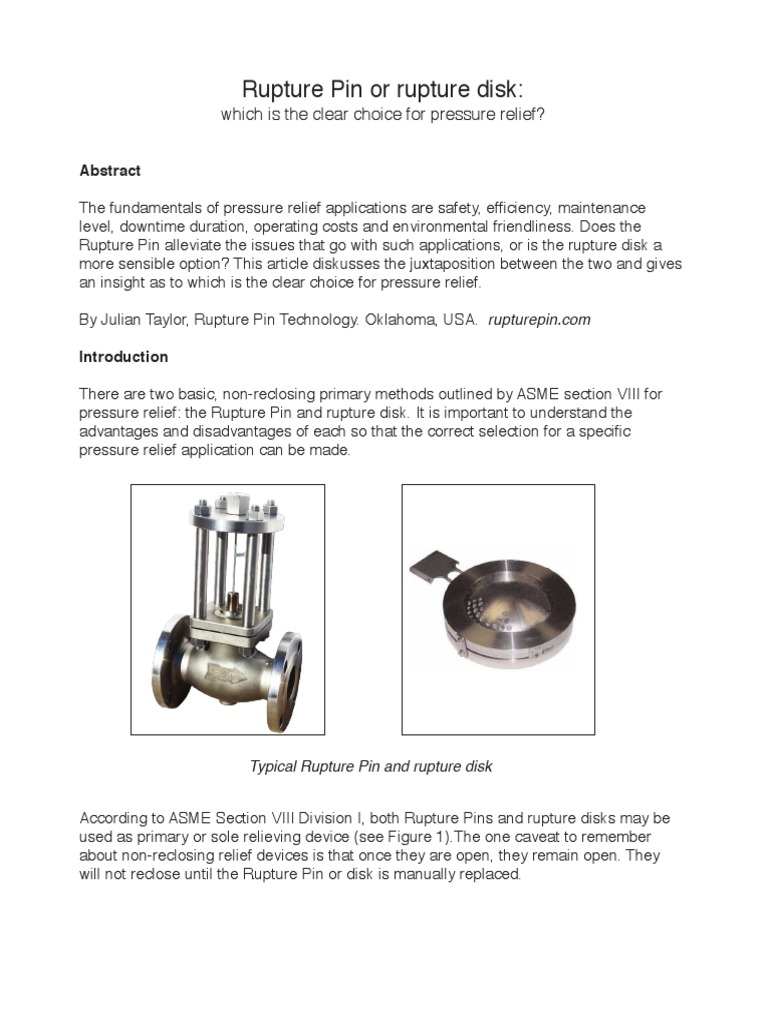 Rupture Pin or rupture disk:
which is the clear choice for pressure relief?

Abstract

The fundamentals of pressure relief applications are safety, efficiency, maintenance level, downtime duration, operating costs and environmental friendliness. Does the Rupture Pin alleviate the issues that go with such applications, or is the rupture disk a more sensible option? This article diskusses the juxtaposition between the two and gives an insight as to which is the clear choice for pressure relief.

By Julian Taylor, Rupture Pin Technology. Oklahoma, USA. rupturepin.com

Introduction

There are two basic, non-reclosing primary methods outlined by ASME section VIII for pressure relief: the Rupture Pin and rupture disk. It is important to understand the advantages and disadvantages of each so that the correct selection for a specific pressure relief application can be made.

Typical Rupture Pin and rupture disk

According to ASME Section VIII Division I, both Rupture Pins and rupture disks may be used as primary or sole relieving device (see Figure 1).The one caveat to remember about non-reclosing relief devices is that once they are open, they remain open. They will not reclose until the Rupture Pin or disk is manually replaced.