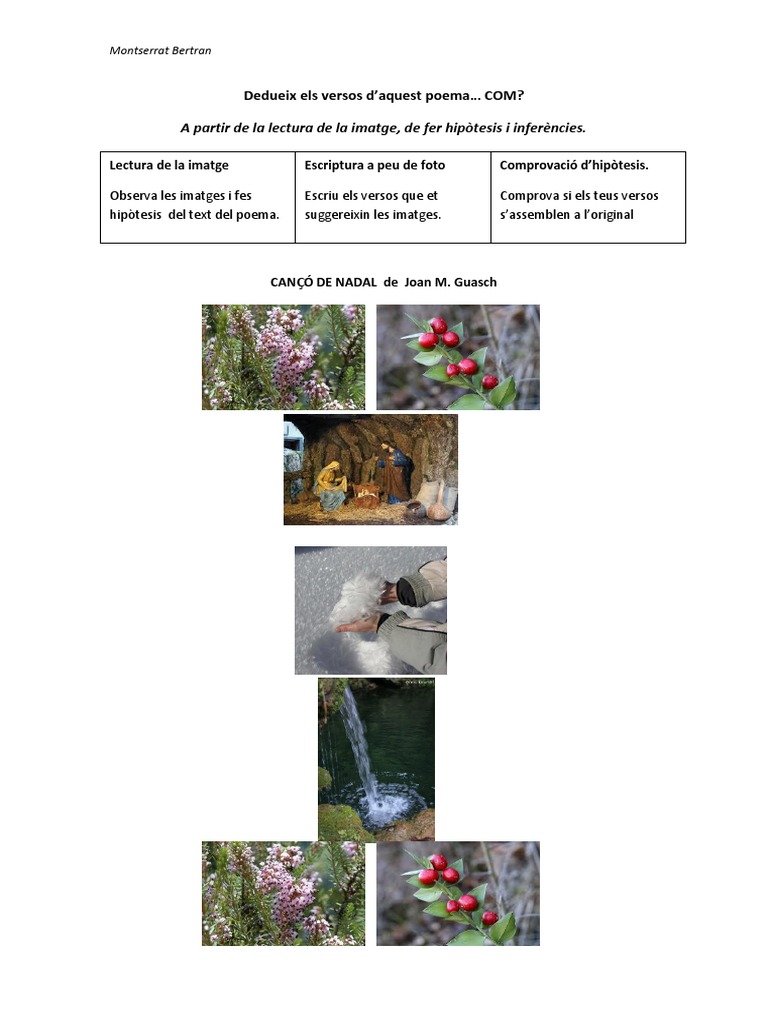 Montserrat Bertran

Dedueix els versos d'aquest poema... COM?

A partir de la lectura de la imatge, de fer hipòtesis i inferències.

| Lectura de la imatge | Escriptura a peu de foto | Comprovació d'hipòtesis. |
|---|---|---|
| Observa les imatges i fes hipòtesis del text del poema. | Escriu els versos que et suggereixin les imatges. | Comprova si els teus versos s'assemblen a l'original |

CANÇÓ DE NADAL de Joan M. Guasch