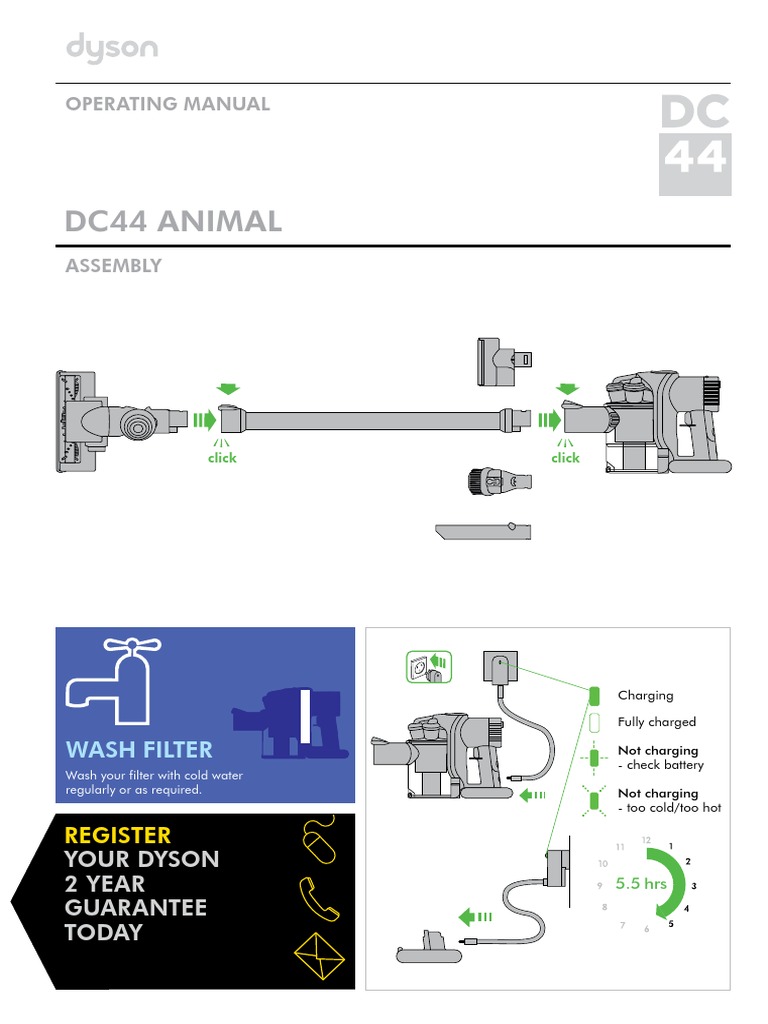 dyson

OPERATING MANUAL

DC 44

DC44 ANIMAL

ASSEMBLY

click

click

WASH FILTER

Wash your filter with cold water regularly or as required.

REGISTER YOUR DYSON 2 YEAR GUARANTEE TODAY

Charging

Fully charged

Not charging
- check battery

Not charging
- too cold/too hot

12
1
2
3
4
5
6
7
8
9
10
11
5.5 hrs