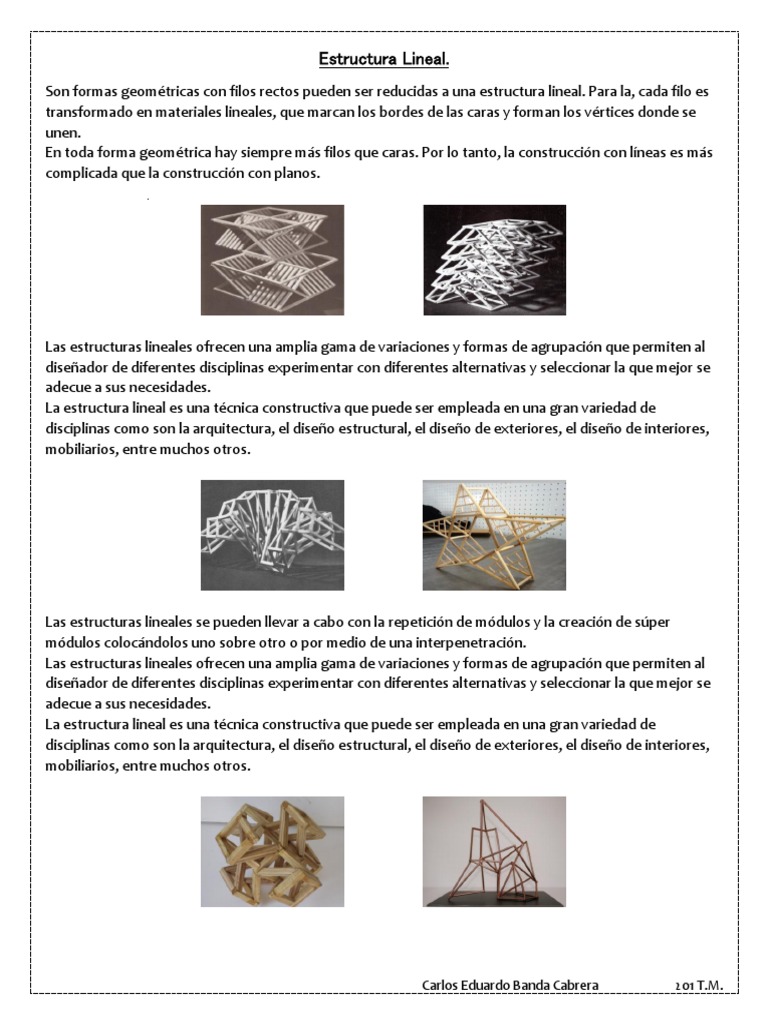 Estructura Lineal.

Son formas geométricas con filos rectos pueden ser reducidas a una estructura lineal. Para la, cada filo es transformado en materiales lineales, que marcan los bordes de las caras y forman los vértices donde se unen.
En toda forma geométrica hay siempre más filos que caras. Por lo tanto, la construcción con líneas es más complicada que la construcción con planos.

Las estructuras lineales ofrecen una amplia gama de variaciones y formas de agrupación que permiten al diseñador de diferentes disciplinas experimentar con diferentes alternativas y seleccionar la que mejor se adecue a sus necesidades.
La estructura lineal es una técnica constructiva que puede ser empleada en una gran variedad de disciplinas como son la arquitectura, el diseño estructural, el diseño de exteriores, el diseño de interiores, mobiliarios, entre muchos otros.

Las estructuras lineales se pueden llevar a cabo con la repetición de módulos y la creación de súper módulos colocándolos uno sobre otro o por medio de una interpenetración.
Las estructuras lineales ofrecen una amplia gama de variaciones y formas de agrupación que permiten al diseñador de diferentes disciplinas experimentar con diferentes alternativas y seleccionar la que mejor se adecue a sus necesidades.
La estructura lineal es una técnica constructiva que puede ser empleada en una gran variedad de disciplinas como son la arquitectura, el diseño estructural, el diseño de exteriores, el diseño de interiores, mobiliarios, entre muchos otros.

Carlos Eduardo Banda Cabrera 201 T.M.