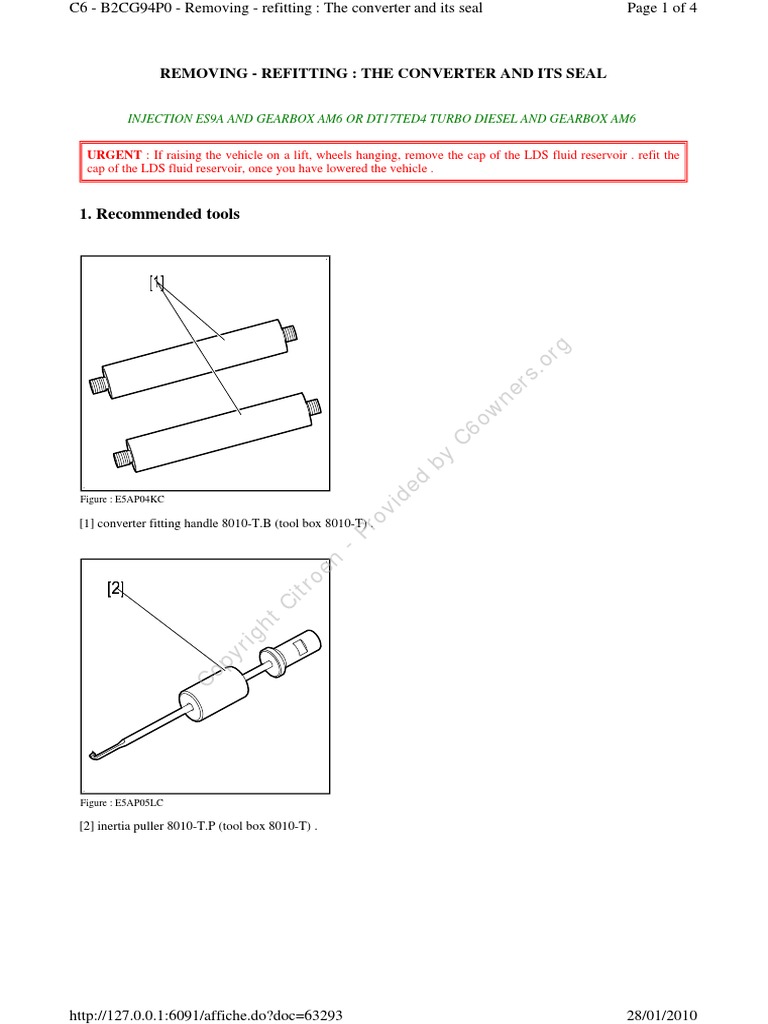 C6 - B2CG94P0 - Removing - refitting : The converter and its seal

Page 1 of 4

REMOVING - REFITTING : THE CONVERTER AND ITS SEAL

INJECTION ES9A AND GEARBOX AM6 OR DT17TED4 TURBO DIESEL AND GEARBOX AM6

URGENT : If raising the vehicle on a lift, wheels hanging, remove the cap of the LDS fluid reservoir . refit the cap of the LDS fluid reservoir, once you have lowered the vehicle .

1. Recommended tools

[1]

Figure : E5AP04KC

[1] converter fitting handle 8010-T.B (tool box 8010-T) .

[2]

Figure : E5AP05LC

[2] inertia puller 8010-T.P (tool box 8010-T) .

Copyright Citroen - Provided by C6owners.org

http://127.0.0.1:6091/affiche.do?doc=63293

28/01/2010