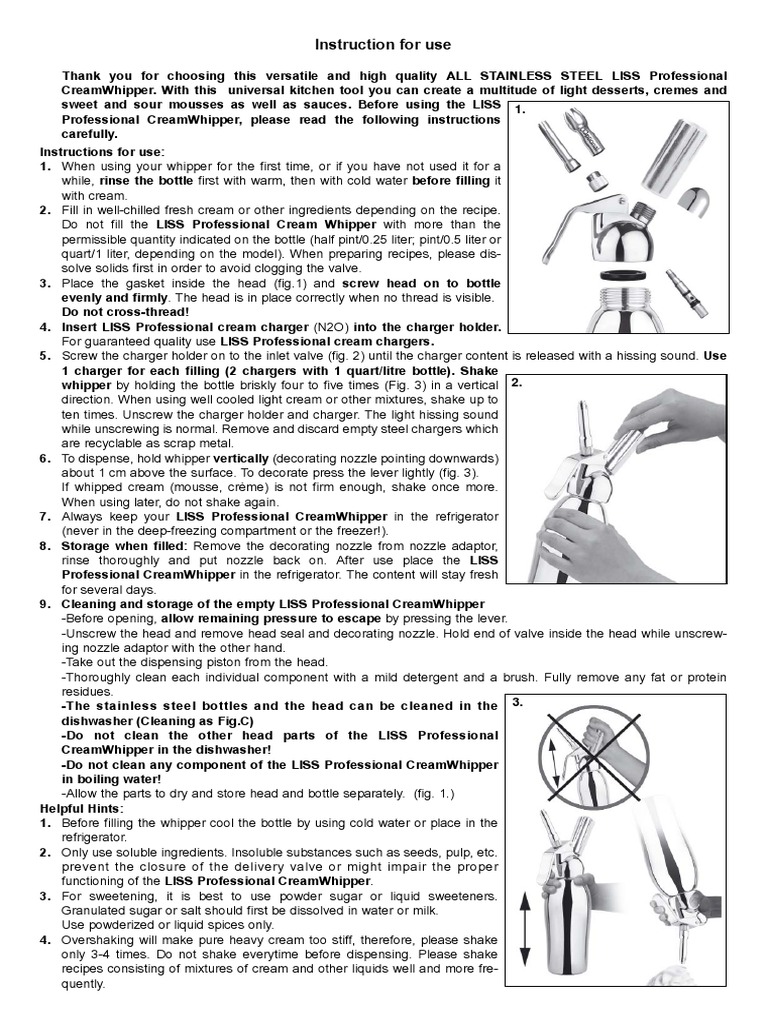 Instruction for use

Thank you for choosing this versatile and high quality ALL STAINLESS STEEL LISS Professional CreamWhipper. With this universal kitchen tool you can create a multitude of light desserts, cremes and sweet and sour mousses as well as sauces. Before using the LISS Professional CreamWhipper, please read the following instructions carefully.

1.

Instructions for use:
1. When using your whipper for the first time, or if you have not used it for a while, rinse the bottle first with warm, then with cold water before filling it with cream.
2. Fill in well-chilled fresh cream or other ingredients depending on the recipe. Do not fill the LISS Professional Cream Whipper with more than the permissible quantity indicated on the bottle (half pint/0.25 liter; pint/0.5 liter or quart/1 liter, depending on the model). When preparing recipes, please dissolve solids first in order to avoid clogging the valve.
3. Place the gasket inside the head (fig.1) and screw head on to bottle evenly and firmly. The head is in place correctly when no thread is visible. Do not cross-thread!
4. Insert LISS Professional cream charger (N2O) into the charger holder. For guaranteed quality use LISS Professional cream chargers.
5. Screw the charger holder on to the inlet valve (fig. 2) until the charger content is released with a hissing sound. Use 1 charger for each filling (2 chargers with 1 quart/litre bottle). Shake whipper by holding the bottle briskly four to five times (Fig. 3) in a vertical direction. When using well cooled light cream or other mixtures, shake up to ten times. Unscrew the charger holder and charger. The light hissing sound while unscrewing is normal. Remove and discard empty steel chargers which are recyclable as scrap metal.

2.

6. To dispense, hold whipper vertically (decorating nozzle pointing downwards) about 1 cm above the surface. To decorate press the lever lightly (fig. 3). If whipped cream (mousse, créme) is not firm enough, shake once more. When using later, do not shake again.
7. Always keep your LISS Professional CreamWhipper in the refrigerator (never in the deep-freezing compartment or the freezer!).
8. Storage when filled: Remove the decorating nozzle from nozzle adaptor, rinse thoroughly and put nozzle back on. After use place the LISS Professional CreamWhipper in the refrigerator. The content will stay fresh for several days.
9. Cleaning and storage of the empty LISS Professional CreamWhipper
-Before opening, allow remaining pressure to escape by pressing the lever.
-Unscrew the head and remove head seal and decorating nozzle. Hold end of valve inside the head while unscrewing nozzle adaptor with the other hand.
-Take out the dispensing piston from the head.
-Thoroughly clean each individual component with a mild detergent and a brush. Fully remove any fat or protein residues.
-The stainless steel bottles and the head can be cleaned in the dishwasher (Cleaning as Fig.C)
-Do not clean the other head parts of the LISS Professional CreamWhipper in the dishwasher!
-Do not clean any component of the LISS Professional CreamWhipper in boiling water!
-Allow the parts to dry and store head and bottle separately. (fig. 1.)

3.

Helpful Hints:
1. Before filling the whipper cool the bottle by using cold water or place in the refrigerator.
2. Only use soluble ingredients. Insoluble substances such as seeds, pulp, etc. prevent the closure of the delivery valve or might impair the proper functioning of the LISS Professional CreamWhipper.
3. For sweetening, it is best to use powder sugar or liquid sweeteners. Granulated sugar or salt should first be dissolved in water or milk. Use powderized or liquid spices only.
4. Overshaking will make pure heavy cream too stiff, therefore, please shake only 3-4 times. Do not shake everytime before dispensing. Please shake recipes consisting of mixtures of cream and other liquids well and more frequently.