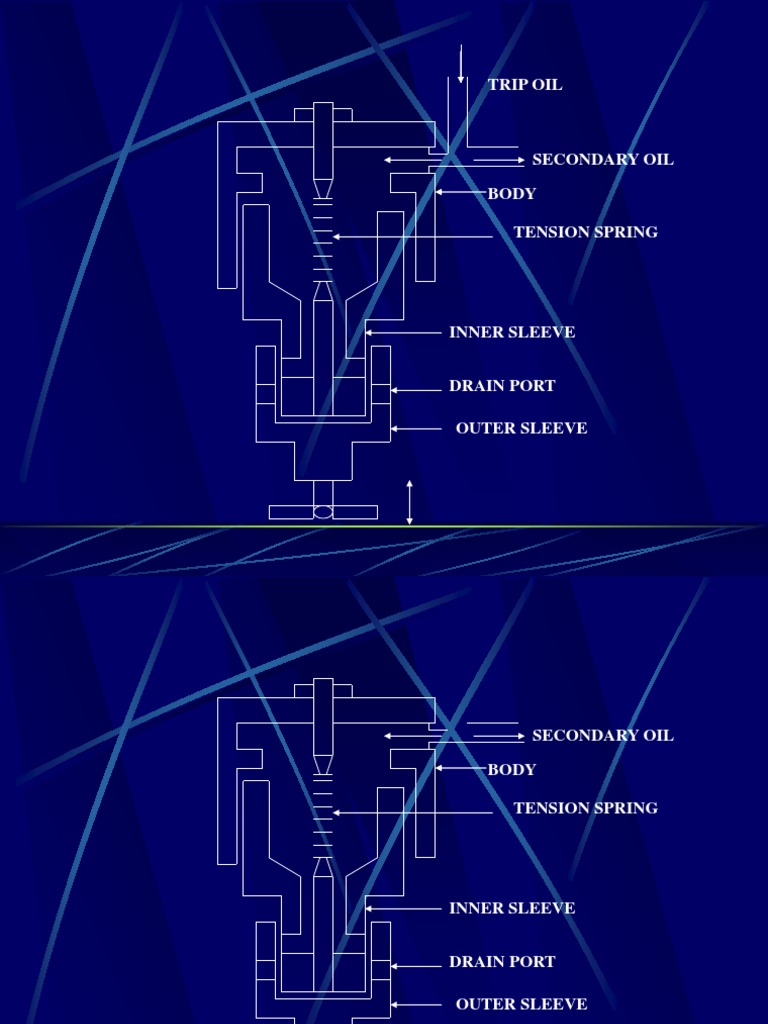 TRIP OIL

SECONDARY OIL

BODY

TENSION SPRING

INNER SLEEVE

DRAIN PORT

OUTER SLEEVE

SECONDARY OIL

BODY

TENSION SPRING

INNER SLEEVE

DRAIN PORT

OUTER SLEEVE