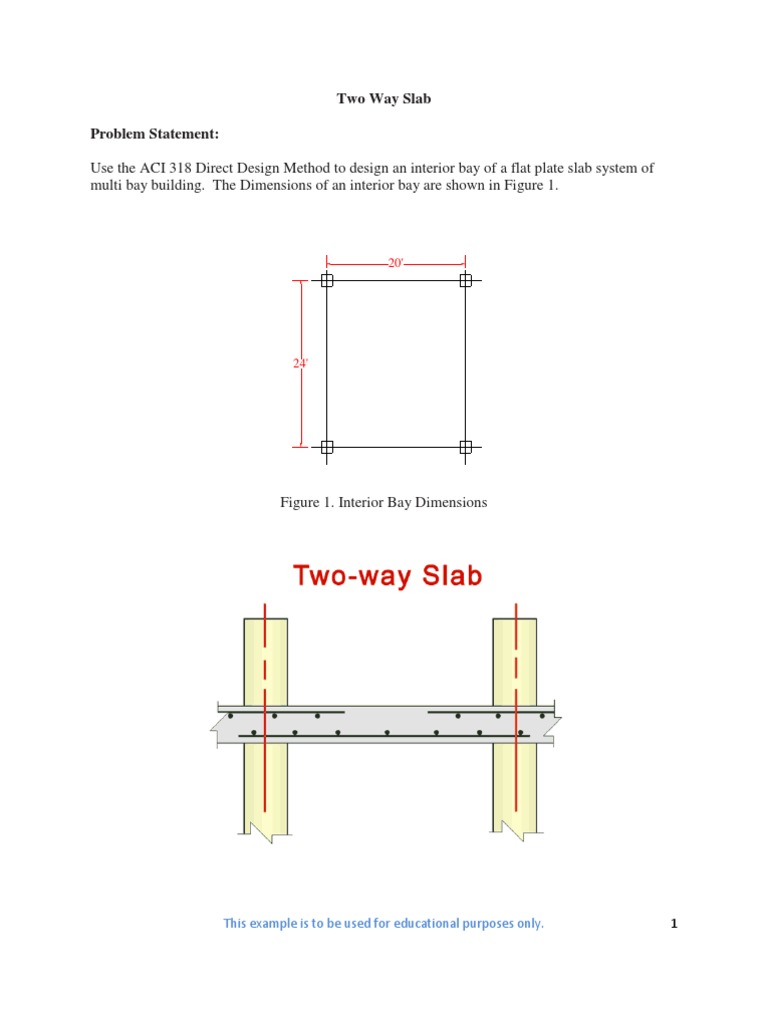 Two Way Slab

Problem Statement:

Use the ACI 318 Direct Design Method to design an interior bay of a flat plate slab system of multi bay building. The Dimensions of an interior bay are shown in Figure 1.

20'

24'

Figure 1. Interior Bay Dimensions

Two-way Slab

This example is to be used for educational purposes only.

1