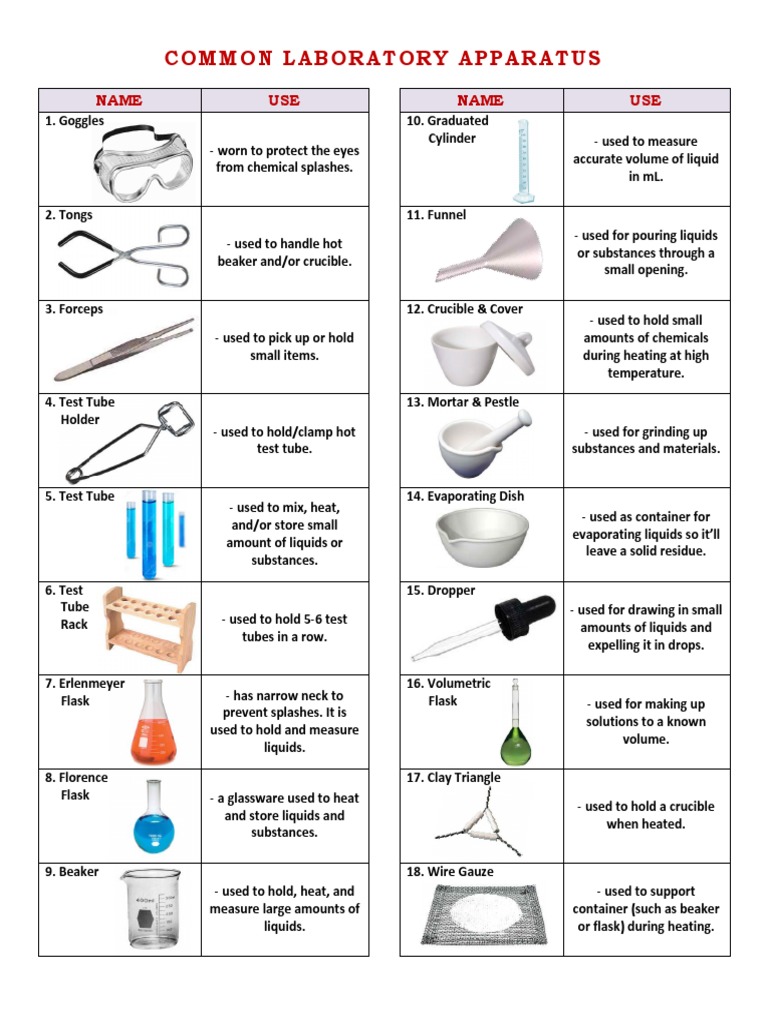 COMMON LABORATORY APPARATUS

| NAME | USE |
|---|---|
| 1. Goggles | - worn to protect the eyes from chemical splashes. |
| 2. Tongs | - used to handle hot beaker and/or crucible. |
| 3. Forceps | - used to pick up or hold small items. |
| 4. Test Tube Holder | - used to hold/clamp hot test tube. |
| 5. Test Tube | - used to mix, heat, and/or store small amount of liquids or substances. |
| 6. Test Tube Rack | - used to hold 5-6 test tubes in a row. |
| 7. Erlenmeyer Flask | - has narrow neck to prevent splashes. It is used to hold and measure liquids. |
| 8. Florence Flask | - a glassware used to heat and store liquids and substances. |
| 9. Beaker | - used to hold, heat, and measure large amounts of liquids. |

| NAME | USE |
|---|---|
| 10. Graduated Cylinder | - used to measure accurate volume of liquid in mL. |
| 11. Funnel | - used for pouring liquids or substances through a small opening. |
| 12. Crucible & Cover | - used to hold small amounts of chemicals during heating at high temperature. |
| 13. Mortar & Pestle | - used for grinding up substances and materials. |
| 14. Evaporating Dish | - used as container for evaporating liquids so it'll leave a solid residue. |
| 15. Dropper | - used for drawing in small amounts of liquids and expelling it in drops. |
| 16. Volumetric Flask | - used for making up solutions to a known volume. |
| 17. Clay Triangle | - used to hold a crucible when heated. |
| 18. Wire Gauze | - used to support container (such as beaker or flask) during heating. |