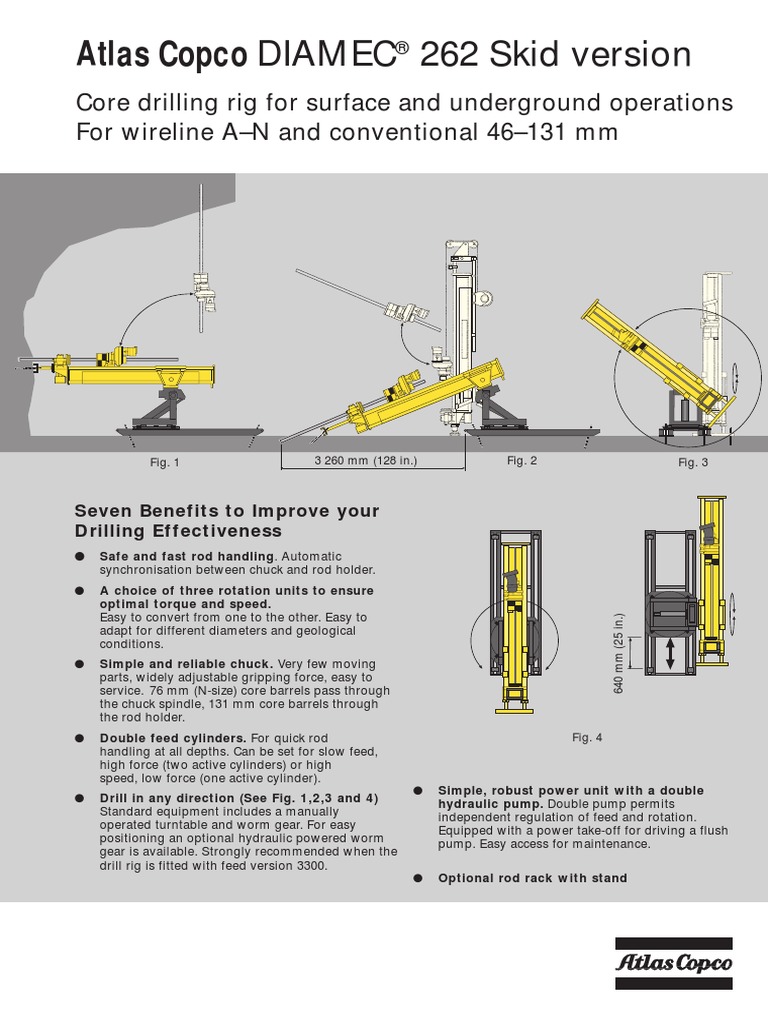 Atlas Copco DIAMEC® 262 Skid version

Core drilling rig for surface and underground operations
For wireline A–N and conventional 46–131 mm

Fig. 1

3 260 mm (128 in.)

Fig. 2

Fig. 3

Seven Benefits to Improve your Drilling Effectiveness

● Safe and fast rod handling. Automatic synchronisation between chuck and rod holder.

● A choice of three rotation units to ensure optimal torque and speed. Easy to convert from one to the other. Easy to adapt for different diameters and geological conditions.

● Simple and reliable chuck. Very few moving parts, widely adjustable gripping force, easy to service. 76 mm (N-size) core barrels pass through the chuck spindle, 131 mm core barrels through the rod holder.

● Double feed cylinders. For quick rod handling at all depths. Can be set for slow feed, high force (two active cylinders) or high speed, low force (one active cylinder).

● Drill in any direction (See Fig. 1,2,3 and 4) Standard equipment includes a manually operated turntable and worm gear. For easy positioning an optional hydraulic powered worm gear is available. Strongly recommended when the drill rig is fitted with feed version 3300.

640 mm (25 in.)

Fig. 4

● Simple, robust power unit with a double hydraulic pump. Double pump permits independent regulation of feed and rotation. Equipped with a power take-off for driving a flush pump. Easy access for maintenance.

● Optional rod rack with stand

Atlas Copco