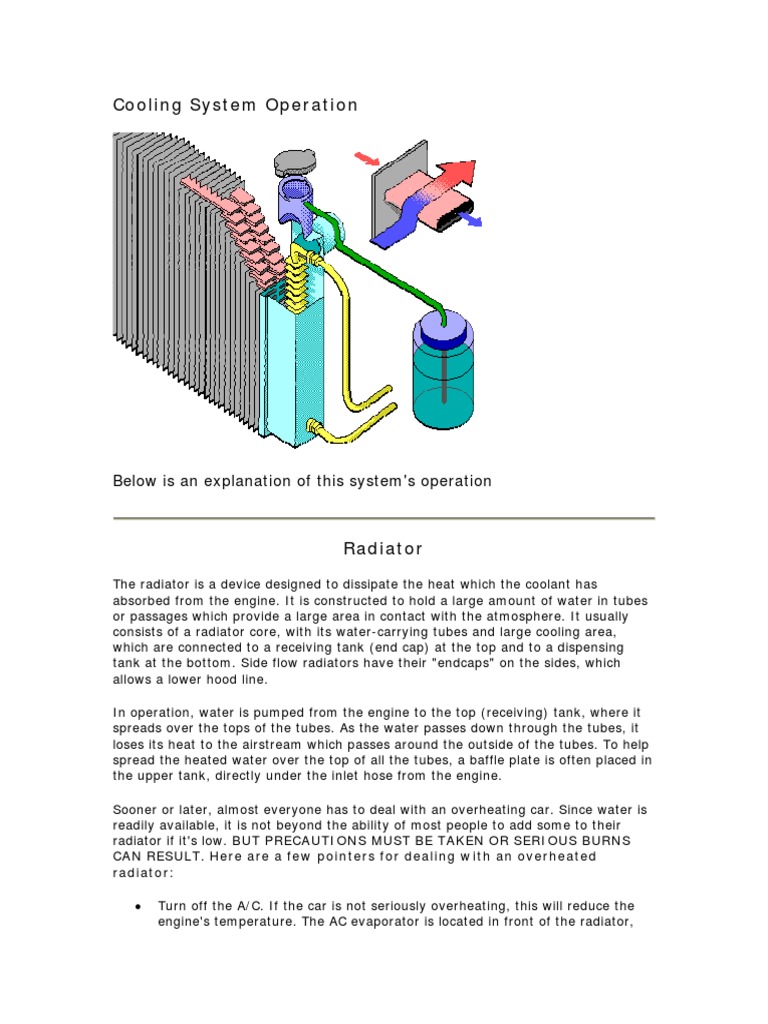 Cooling System Operation

Below is an explanation of this system's operation

Radiator

The radiator is a device designed to dissipate the heat which the coolant has absorbed from the engine. It is constructed to hold a large amount of water in tubes or passages which provide a large area in contact with the atmosphere. It usually consists of a radiator core, with its water-carrying tubes and large cooling area, which are connected to a receiving tank (end cap) at the top and to a dispensing tank at the bottom. Side flow radiators have their "endcaps" on the sides, which allows a lower hood line.

In operation, water is pumped from the engine to the top (receiving) tank, where it spreads over the tops of the tubes. As the water passes down through the tubes, it loses its heat to the airstream which passes around the outside of the tubes. To help spread the heated water over the top of all the tubes, a baffle plate is often placed in the upper tank, directly under the inlet hose from the engine.

Sooner or later, almost everyone has to deal with an overheating car. Since water is readily available, it is not beyond the ability of most people to add some to their radiator if it's low. BUT PRECAUTIONS MUST BE TAKEN OR SERIOUS BURNS CAN RESULT. Here are a few pointers for dealing with an overheated radiator:

• Turn off the A/C. If the car is not seriously overheating, this will reduce the engine's temperature. The AC evaporator is located in front of the radiator,