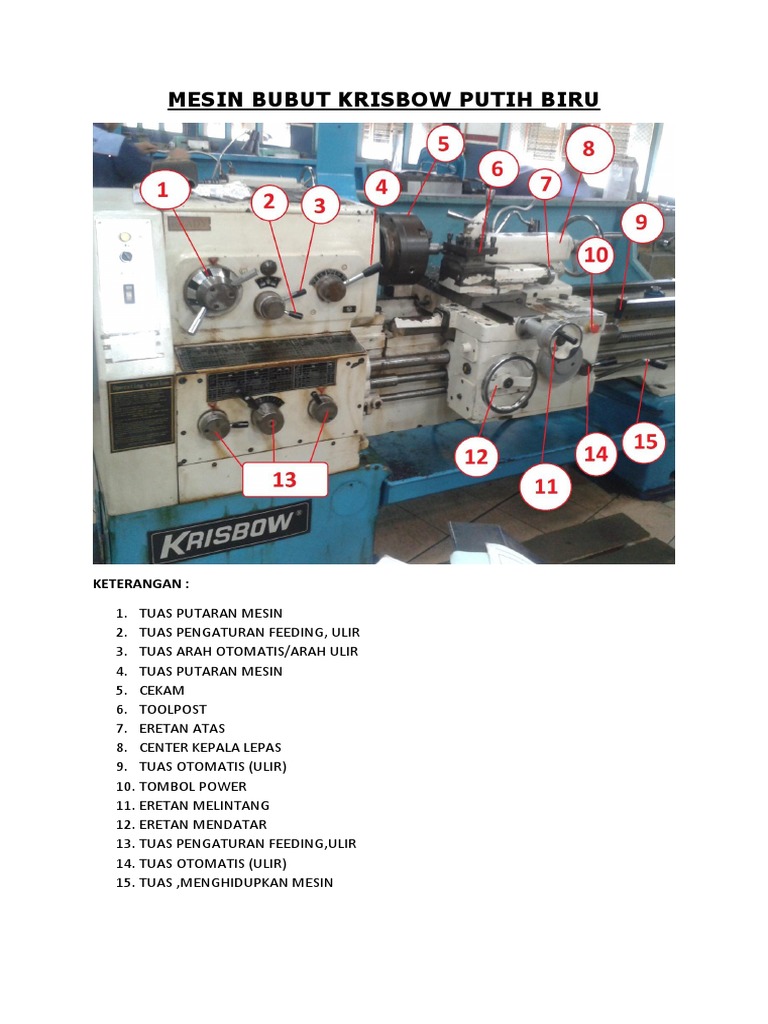 MESIN BUBUT KRISBOW PUTIH BIRU

1
2
3
4
5
6
7
8
9
10
11
12
13
14
15

KRISBOW

KETERANGAN :

1. TUAS PUTARAN MESIN
2. TUAS PENGATURAN FEEDING, ULIR
3. TUAS ARAH OTOMATIS/ARAH ULIR
4. TUAS PUTARAN MESIN
5. CEKAM
6. TOOLPOST
7. ERETAN ATAS
8. CENTER KEPALA LEPAS
9. TUAS OTOMATIS (ULIR)
10. TOMBOL POWER
11. ERETAN MELINTANG
12. ERETAN MENDATAR
13. TUAS PENGATURAN FEEDING,ULIR
14. TUAS OTOMATIS (ULIR)
15. TUAS ,MENGHIDUPKAN MESIN