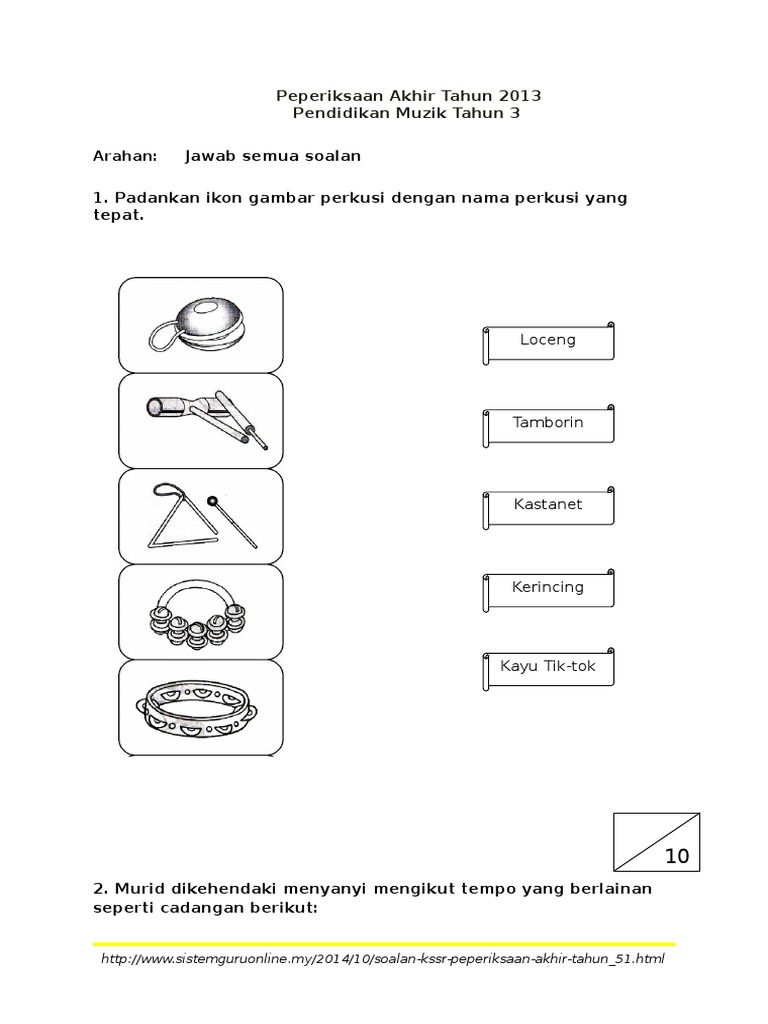 Peperiksaan Akhir Tahun 2013
Pendidikan Muzik Tahun 3

Arahan: Jawab semua soalan

1. Padankan ikon gambar perkusi dengan nama perkusi yang tepat.

Loceng

Tamborin

Kastanet

Kerincing

Kayu Tik-tok

10

2. Murid dikehendaki menyanyi mengikut tempo yang berlainan seperti cadangan berikut:

http://www.sistemguruonline.my/2014/10/soalan-kssr-peperiksaan-akhir-tahun_51.html