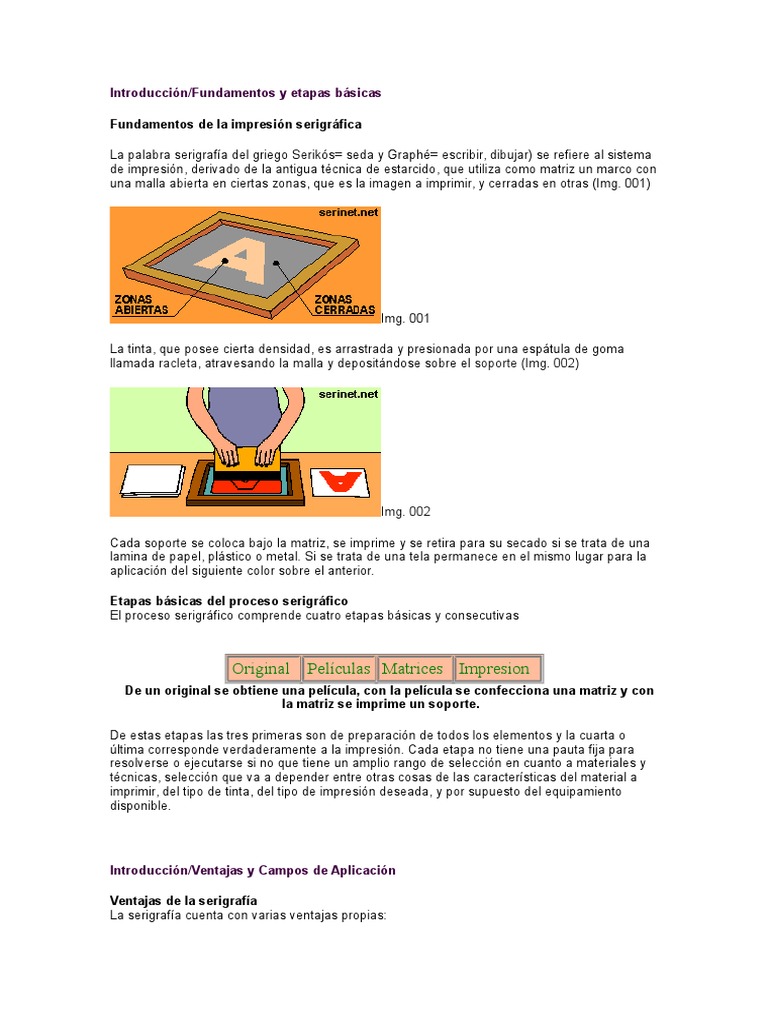 Introducción/Fundamentos y etapas básicas

Fundamentos de la impresión serigráfica

La palabra serigrafía del griego Serikós= seda y Graphé= escribir, dibujar) se refiere al sistema de impresión, derivado de la antigua técnica de estarcido, que utiliza como matriz un marco con una malla abierta en ciertas zonas, que es la imagen a imprimir, y cerradas en otras (Img. 001)

serinet.net
A
ZONAS ABIERTAS
ZONAS CERRADAS
Img. 001

La tinta, que posee cierta densidad, es arrastrada y presionada por una espátula de goma llamada racleta, atravesando la malla y depositándose sobre el soporte (Img. 002)

serinet.net
Img. 002

Cada soporte se coloca bajo la matriz, se imprime y se retira para su secado si se trata de una lamina de papel, plástico o metal. Si se trata de una tela permanece en el mismo lugar para la aplicación del siguiente color sobre el anterior.

Etapas básicas del proceso serigráfico
El proceso serigráfico comprende cuatro etapas básicas y consecutivas

| Original | Películas | Matrices | Impresion |
|---|---|---|---|

De un original se obtiene una película, con la película se confecciona una matriz y con la matriz se imprime un soporte.

De estas etapas las tres primeras son de preparación de todos los elementos y la cuarta o última corresponde verdaderamente a la impresión. Cada etapa no tiene una pauta fija para resolverse o ejecutarse si no que tiene un amplio rango de selección en cuanto a materiales y técnicas, selección que va a depender entre otras cosas de las características del material a imprimir, del tipo de tinta, del tipo de impresión deseada, y por supuesto del equipamiento disponible.

Introducción/Ventajas y Campos de Aplicación

Ventajas de la serigrafía
La serigrafía cuenta con varias ventajas propias: