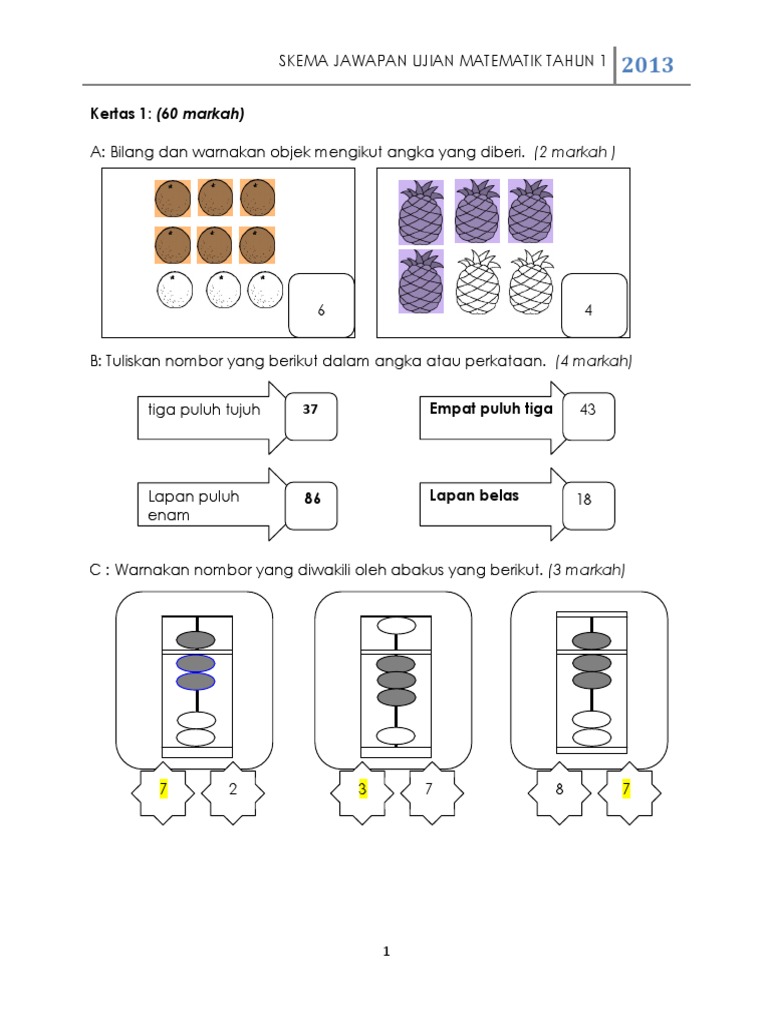 SKEMA JAWAPAN UJIAN MATEMATIK TAHUN 1 2013

Kertas 1: (60 markah)

A: Bilang dan warnakan objek mengikut angka yang diberi. (2 markah )

6

4

B: Tuliskan nombor yang berikut dalam angka atau perkataan. (4 markah)

tiga puluh tujuh 37

Empat puluh tiga 43

Lapan puluh enam 86

Lapan belas 18

C : Warnakan nombor yang diwakili oleh abakus yang berikut. (3 markah)

7 2

3 7

8 7

1