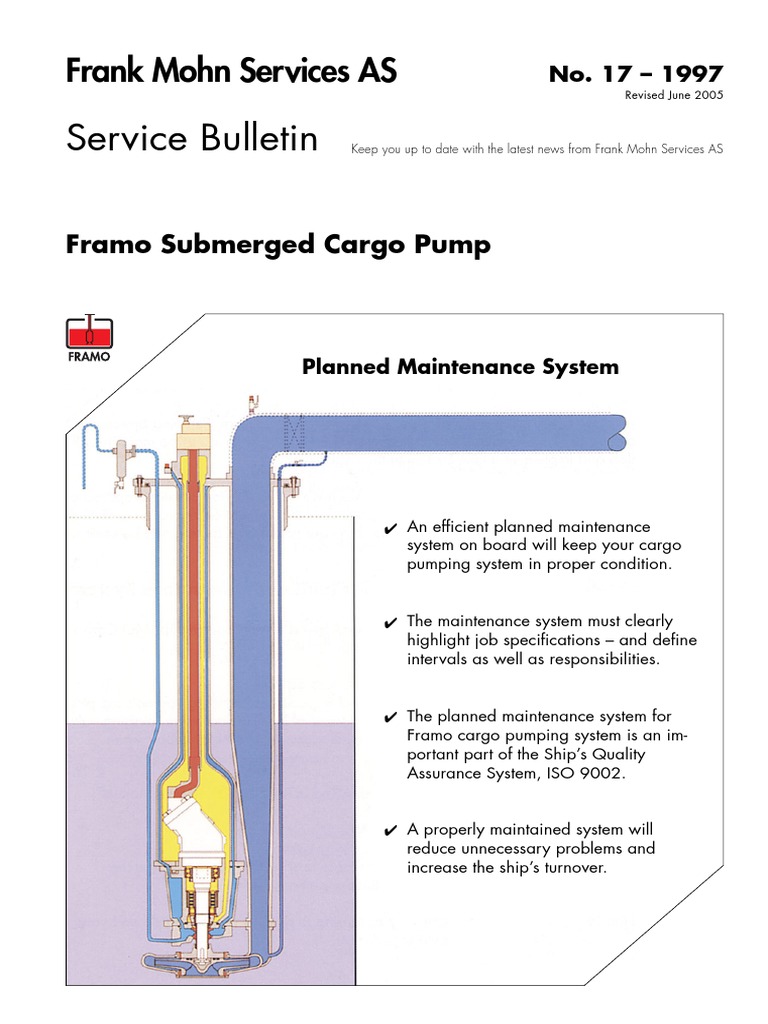 Frank Mohn Services AS

No. 17 – 1997
Revised June 2005

Service Bulletin

Keep you up to date with the latest news from Frank Mohn Services AS

Framo Submerged Cargo Pump

FRAMO

Planned Maintenance System

✔ An efficient planned maintenance system on board will keep your cargo pumping system in proper condition.

✔ The maintenance system must clearly highlight job specifications – and define intervals as well as responsibilities.

✔ The planned maintenance system for Framo cargo pumping system is an important part of the Ship's Quality Assurance System, ISO 9002.

✔ A properly maintained system will reduce unnecessary problems and increase the ship's turnover.