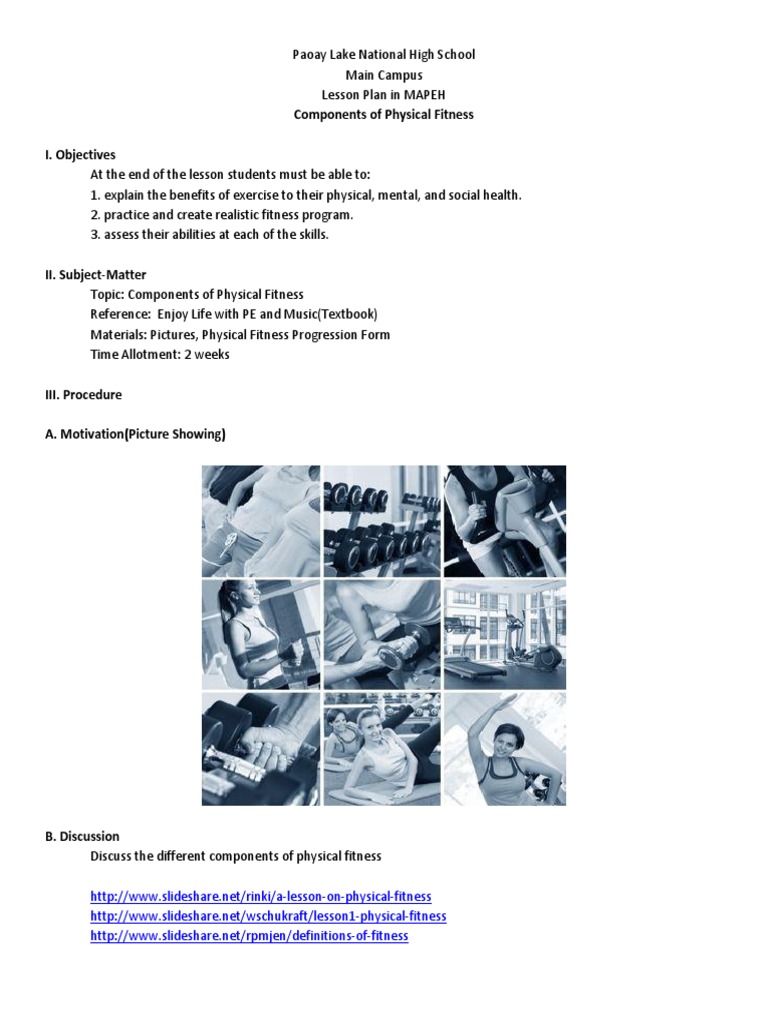 Paoay Lake National High School
Main Campus
Lesson Plan in MAPEH
Components of Physical Fitness

I. Objectives
At the end of the lesson students must be able to:
1. explain the benefits of exercise to their physical, mental, and social health.
2. practice and create realistic fitness program.
3. assess their abilities at each of the skills.

II. Subject-Matter
Topic: Components of Physical Fitness
Reference: Enjoy Life with PE and Music(Textbook)
Materials: Pictures, Physical Fitness Progression Form
Time Allotment: 2 weeks

III. Procedure

A. Motivation(Picture Showing)

B. Discussion
Discuss the different components of physical fitness

http://www.slideshare.net/rinki/a-lesson-on-physical-fitness
http://www.slideshare.net/wschukraft/lesson1-physical-fitness
http://www.slideshare.net/rpmjen/definitions-of-fitness