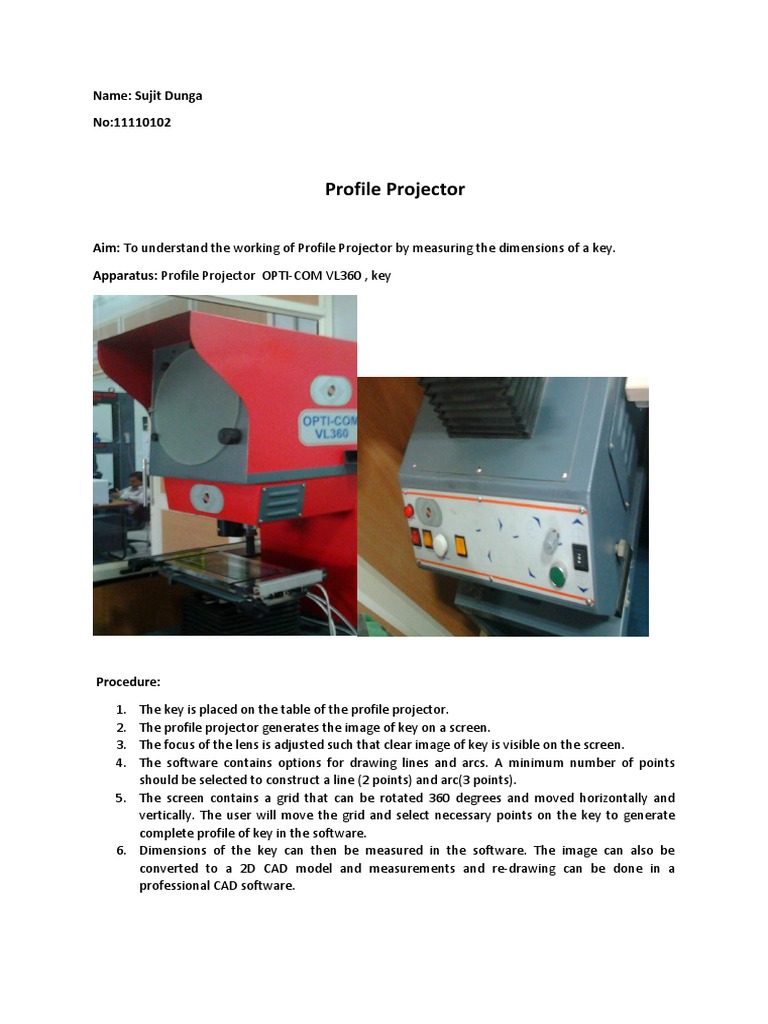 Name: Sujit Dunga

No:11110102

Profile Projector

Aim: To understand the working of Profile Projector by measuring the dimensions of a key.

Apparatus: Profile Projector OPTI-COM VL360 , key

OPTI-COM VL360

Procedure:

1. The key is placed on the table of the profile projector.
2. The profile projector generates the image of key on a screen.
3. The focus of the lens is adjusted such that clear image of key is visible on the screen.
4. The software contains options for drawing lines and arcs. A minimum number of points should be selected to construct a line (2 points) and arc(3 points).
5. The screen contains a grid that can be rotated 360 degrees and moved horizontally and vertically. The user will move the grid and select necessary points on the key to generate complete profile of key in the software.
6. Dimensions of the key can then be measured in the software. The image can also be converted to a 2D CAD model and measurements and re-drawing can be done in a professional CAD software.