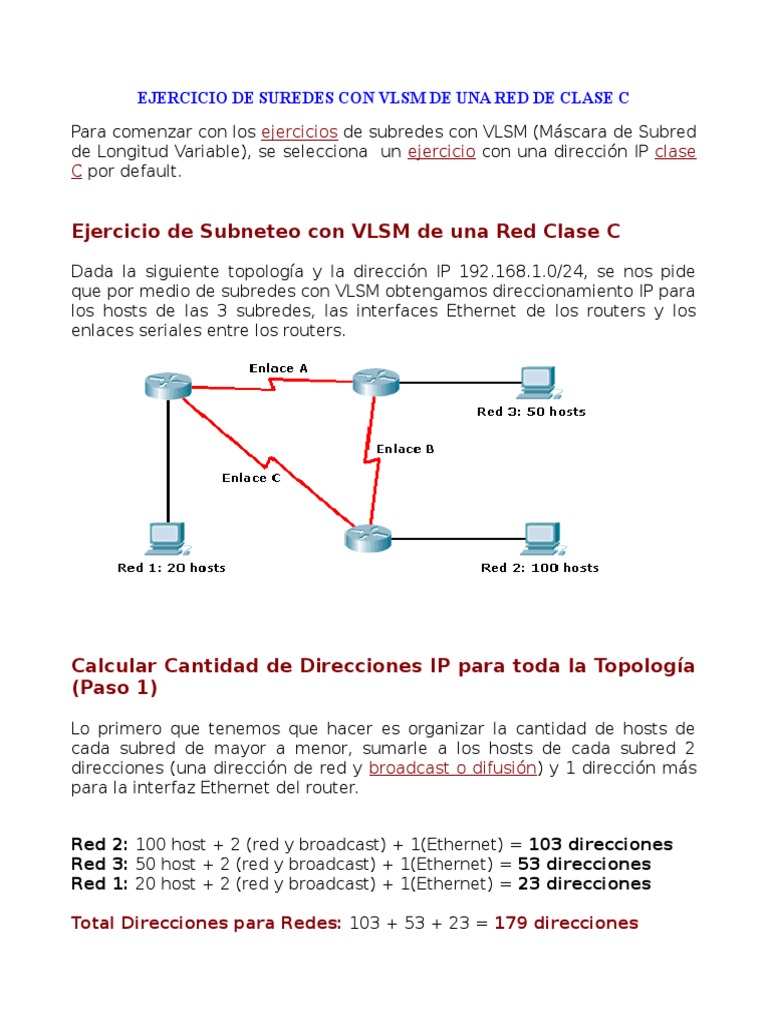 EJERCICIO DE SUREDES CON VLSM DE UNA RED DE CLASE C

Para comenzar con los ejercicios de subredes con VLSM (Máscara de Subred de Longitud Variable), se selecciona un ejercicio con una dirección IP clase C por default.

Ejercicio de Subneteo con VLSM de una Red Clase C

Dada la siguiente topología y la dirección IP 192.168.1.0/24, se nos pide que por medio de subredes con VLSM obtengamos direccionamiento IP para los hosts de las 3 subredes, las interfaces Ethernet de los routers y los enlaces seriales entre los routers.

Enlace A
Red 3: 50 hosts
Enlace B
Enlace C
Red 1: 20 hosts
Red 2: 100 hosts

Calcular Cantidad de Direcciones IP para toda la Topología (Paso 1)

Lo primero que tenemos que hacer es organizar la cantidad de hosts de cada subred de mayor a menor, sumarle a los hosts de cada subred 2 direcciones (una dirección de red y broadcast o difusión) y 1 dirección más para la interfaz Ethernet del router.

Red 2: 100 host + 2 (red y broadcast) + 1(Ethernet) = 103 direcciones
Red 3: 50 host + 2 (red y broadcast) + 1(Ethernet) = 53 direcciones
Red 1: 20 host + 2 (red y broadcast) + 1(Ethernet) = 23 direcciones

Total Direcciones para Redes: 103 + 53 + 23 = 179 direcciones